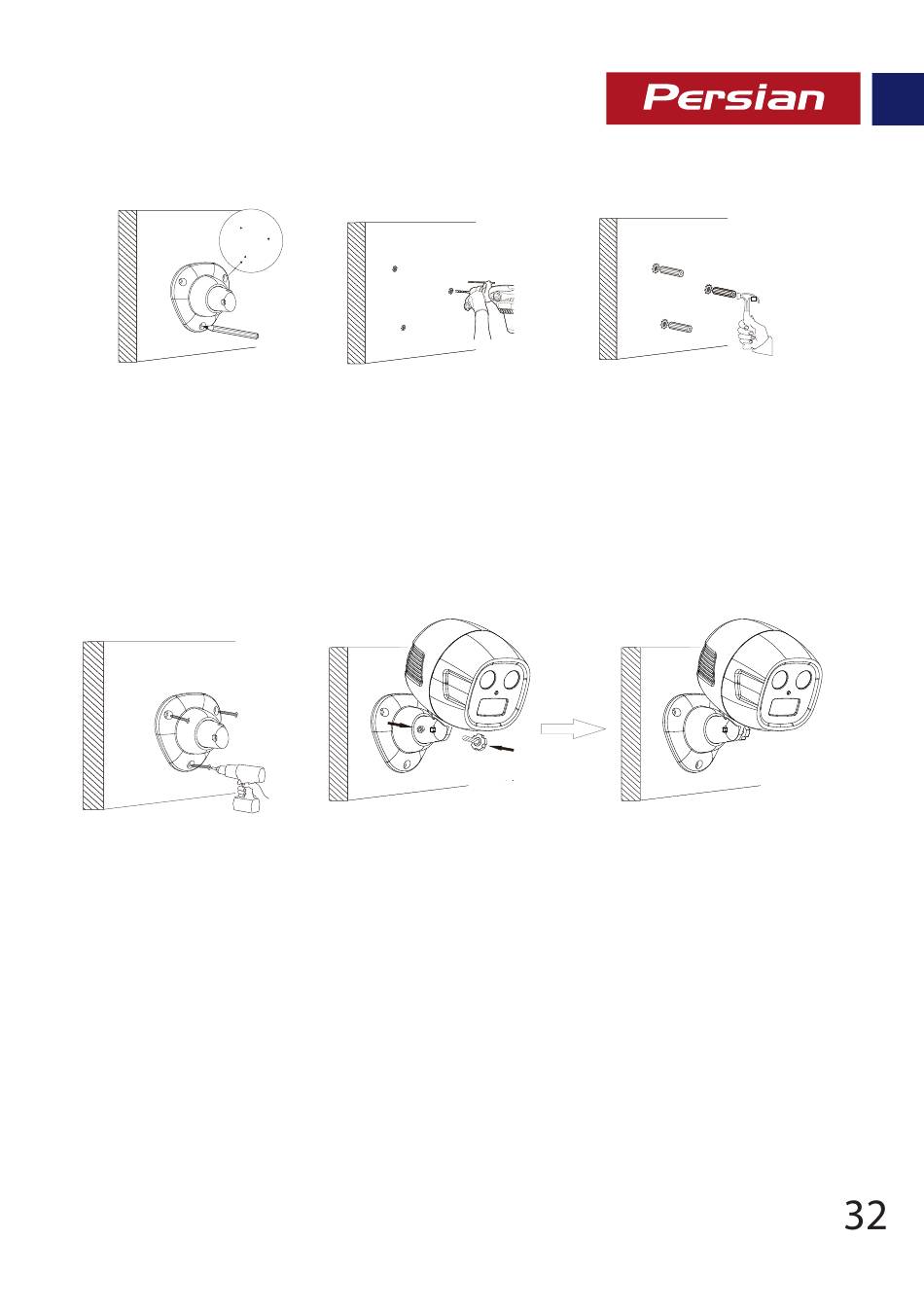 Persian

32