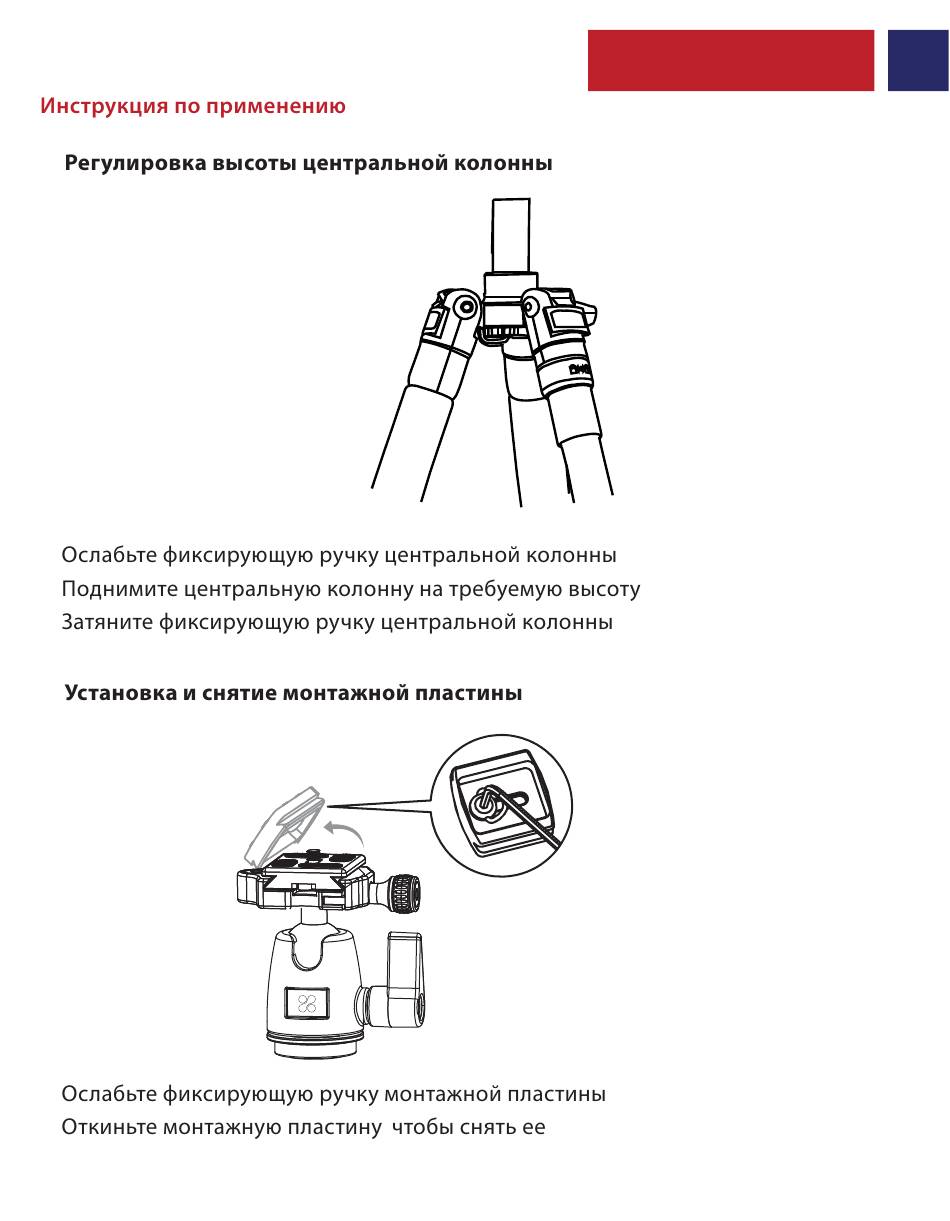 Инструкция по применению

Регулировка высоты центральной колонны

Ослабьте фиксирующую ручку центральной колонны
Поднимите центральную колонну на требуемую высоту
Затяните фиксирующую ручку центральной колонны

Установка и снятие монтажной пластины

Ослабьте фиксирующую ручку монтажной пластины
Откиньте монтажную пластину чтобы снять ее