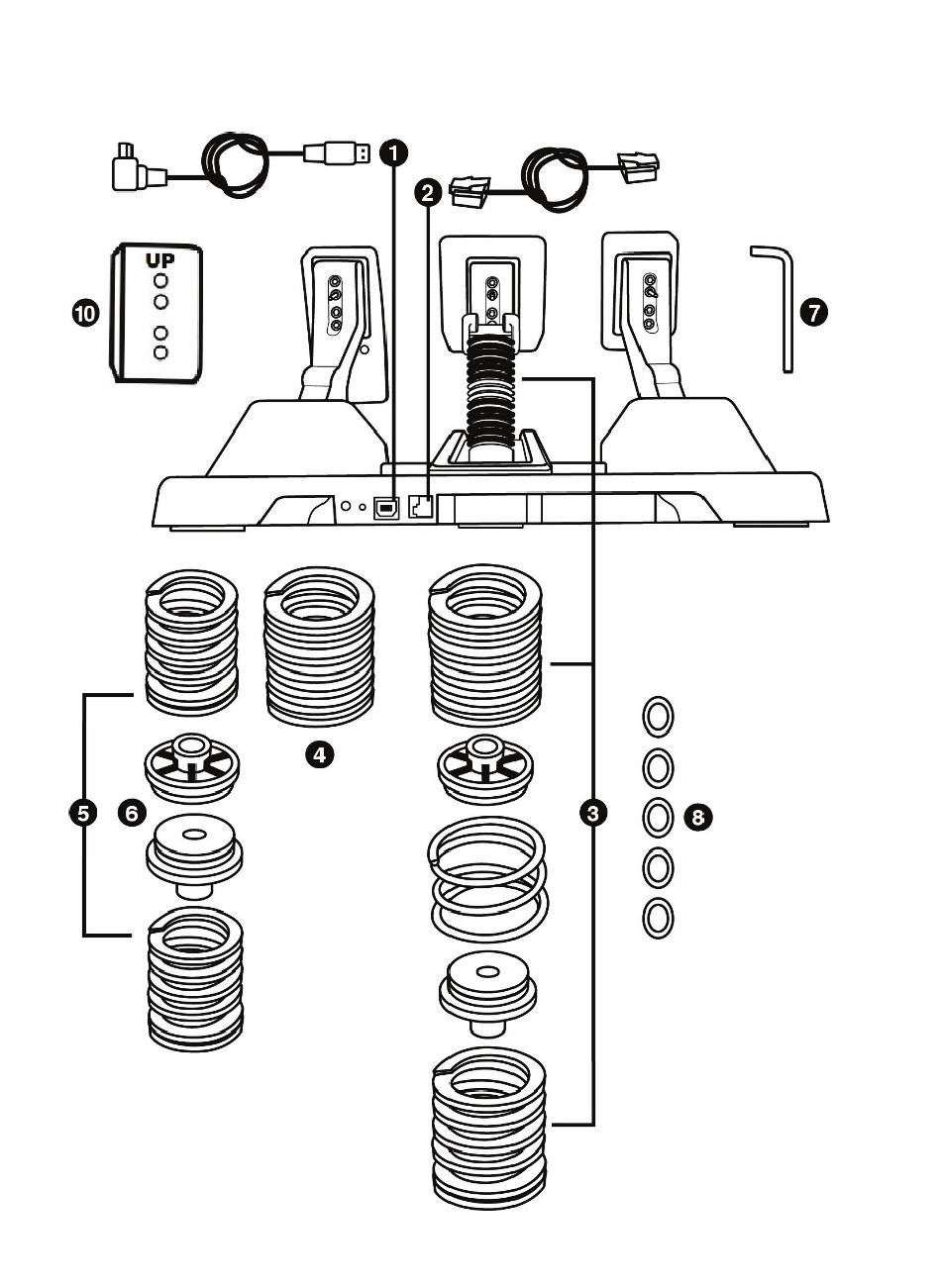 1
2
UP
10
7
4
5
6
3
8