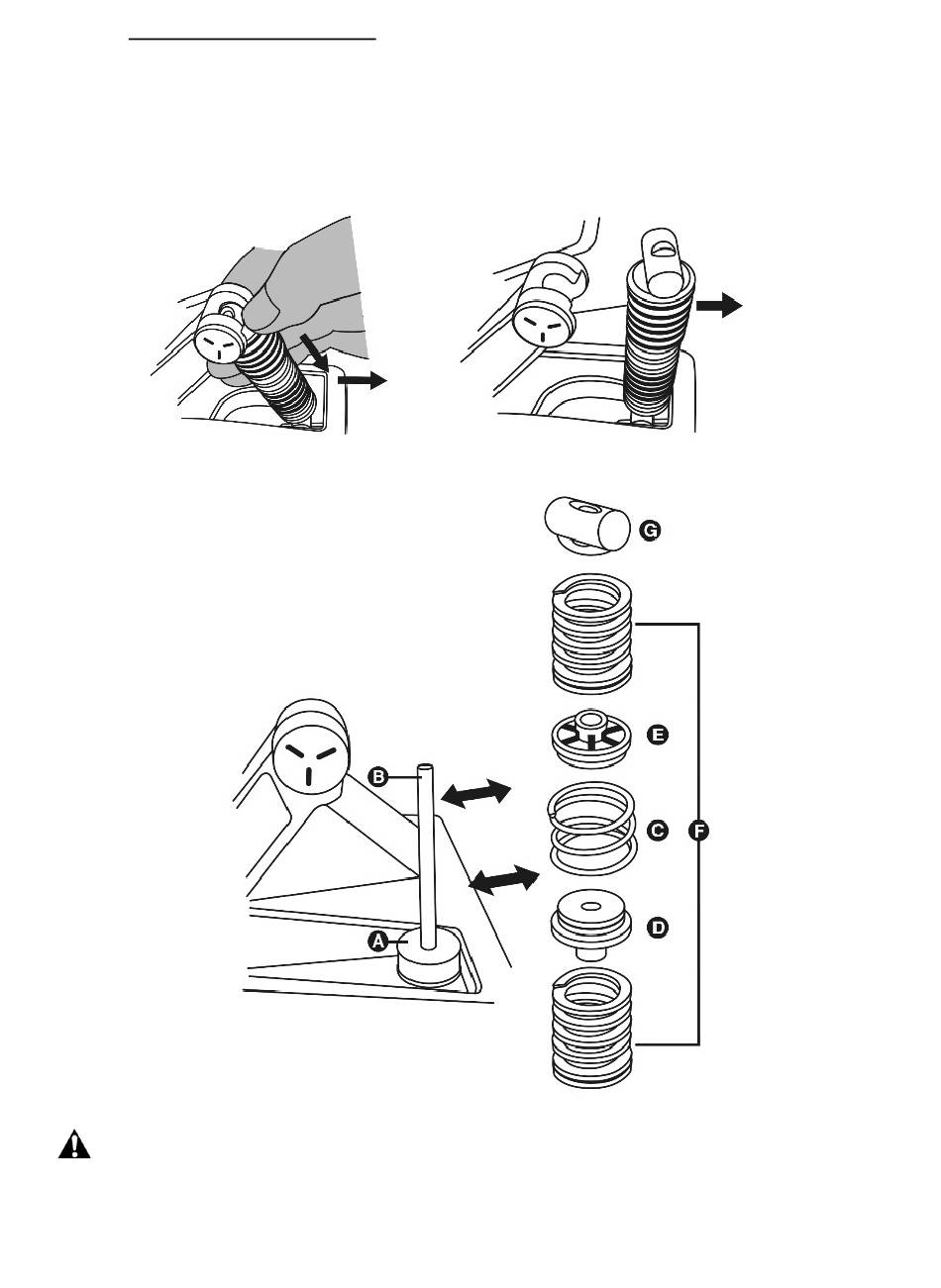 G

E

B

C

F

D

A