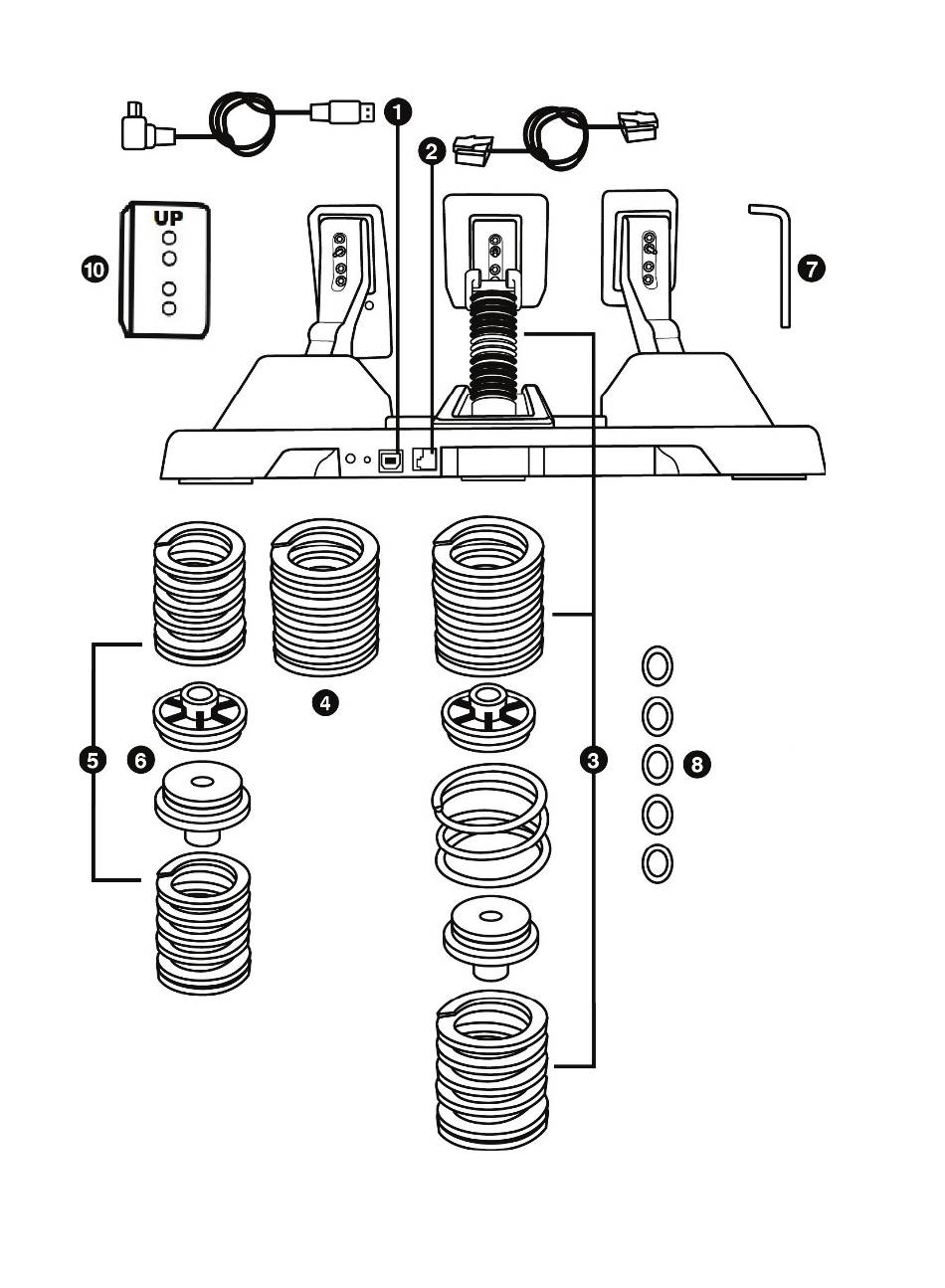 1
2
UP
10
7
4
5
6
3
8