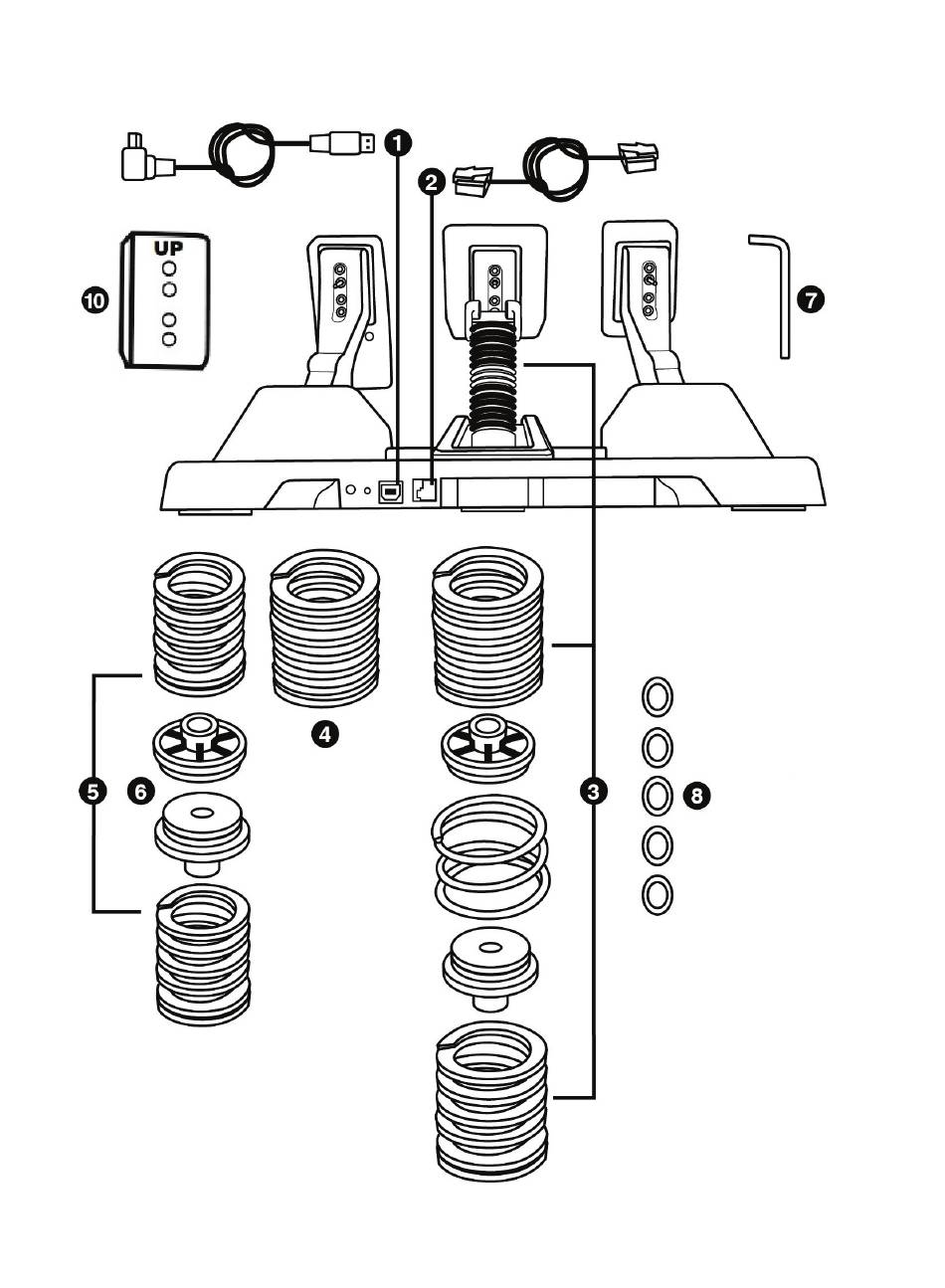 1
2
UP
10
7
4
5
6
3
8