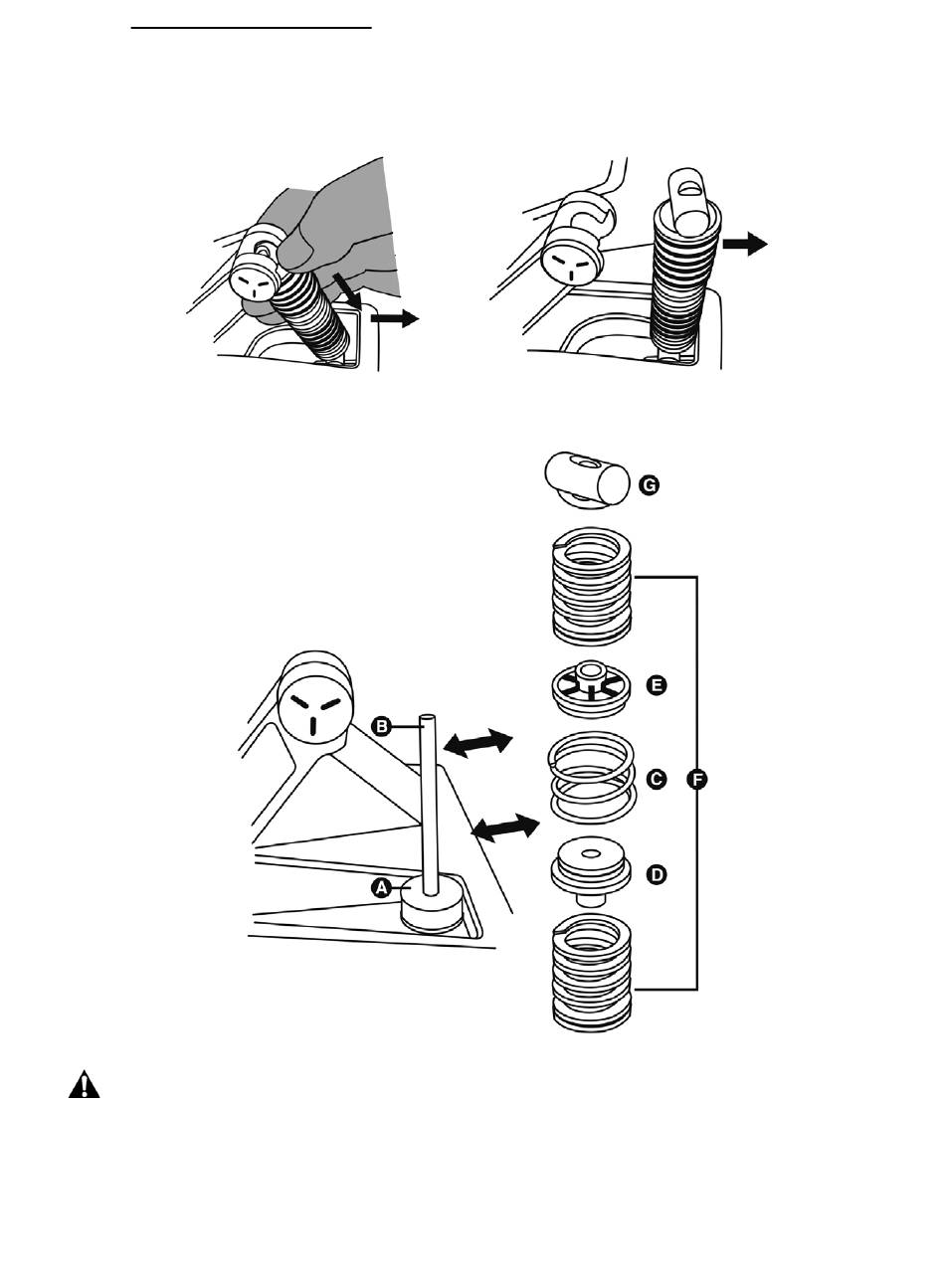 G

E

B

C

F

D

A