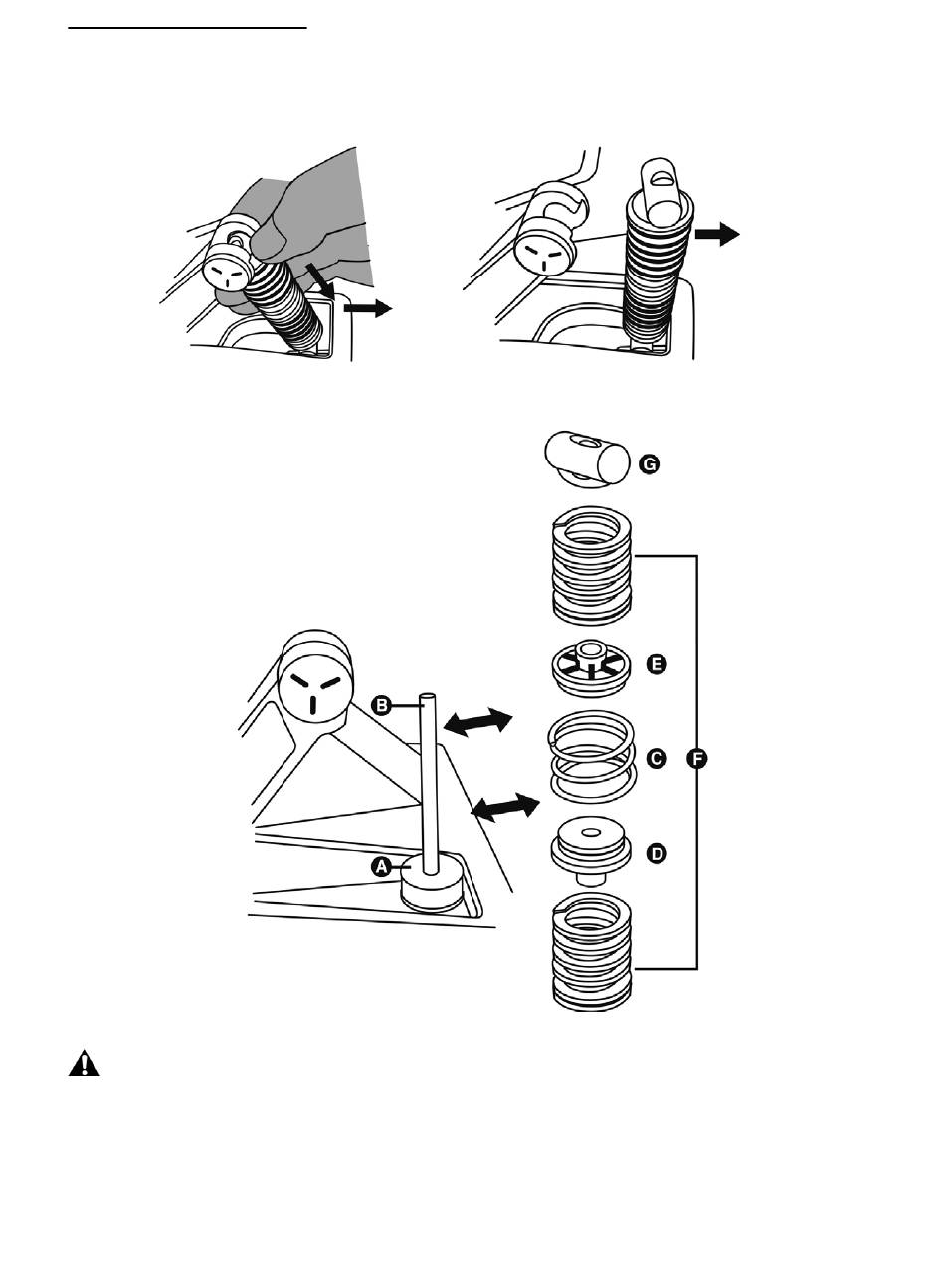 G

E

B

C

F

D

A