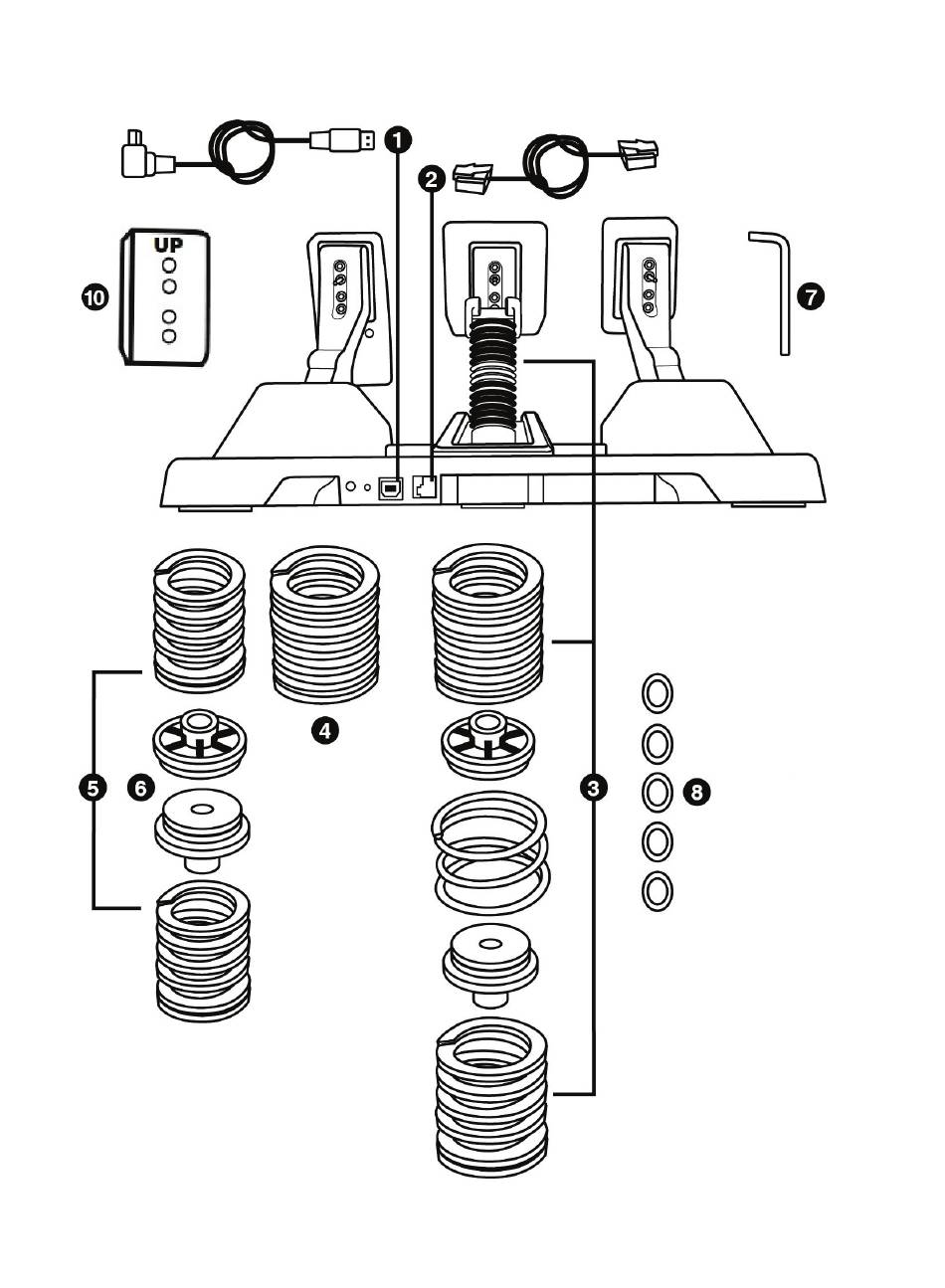 1
2
UP
10
7
4
5
6
3
8