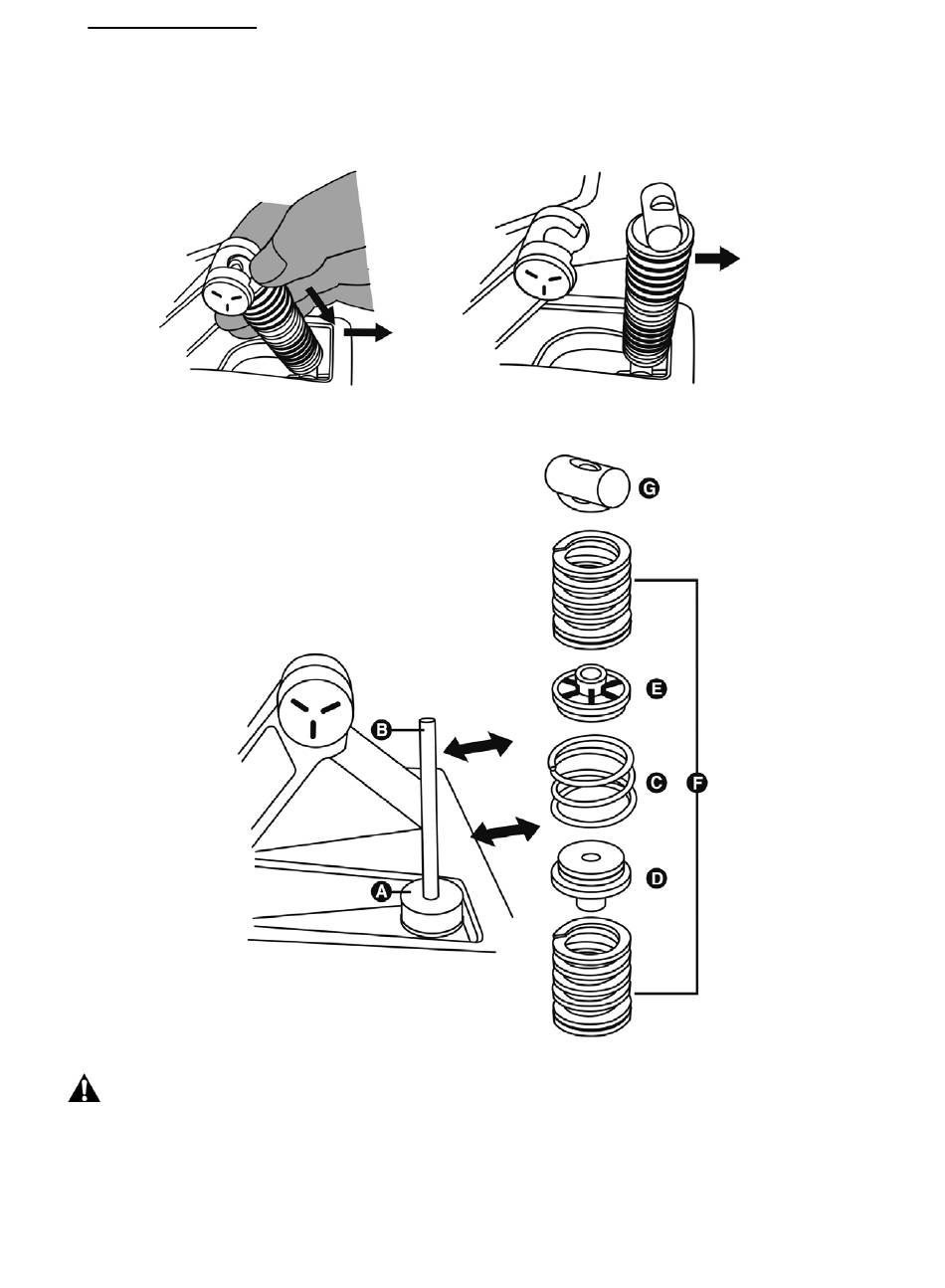 G

E

B

C

F

D

A