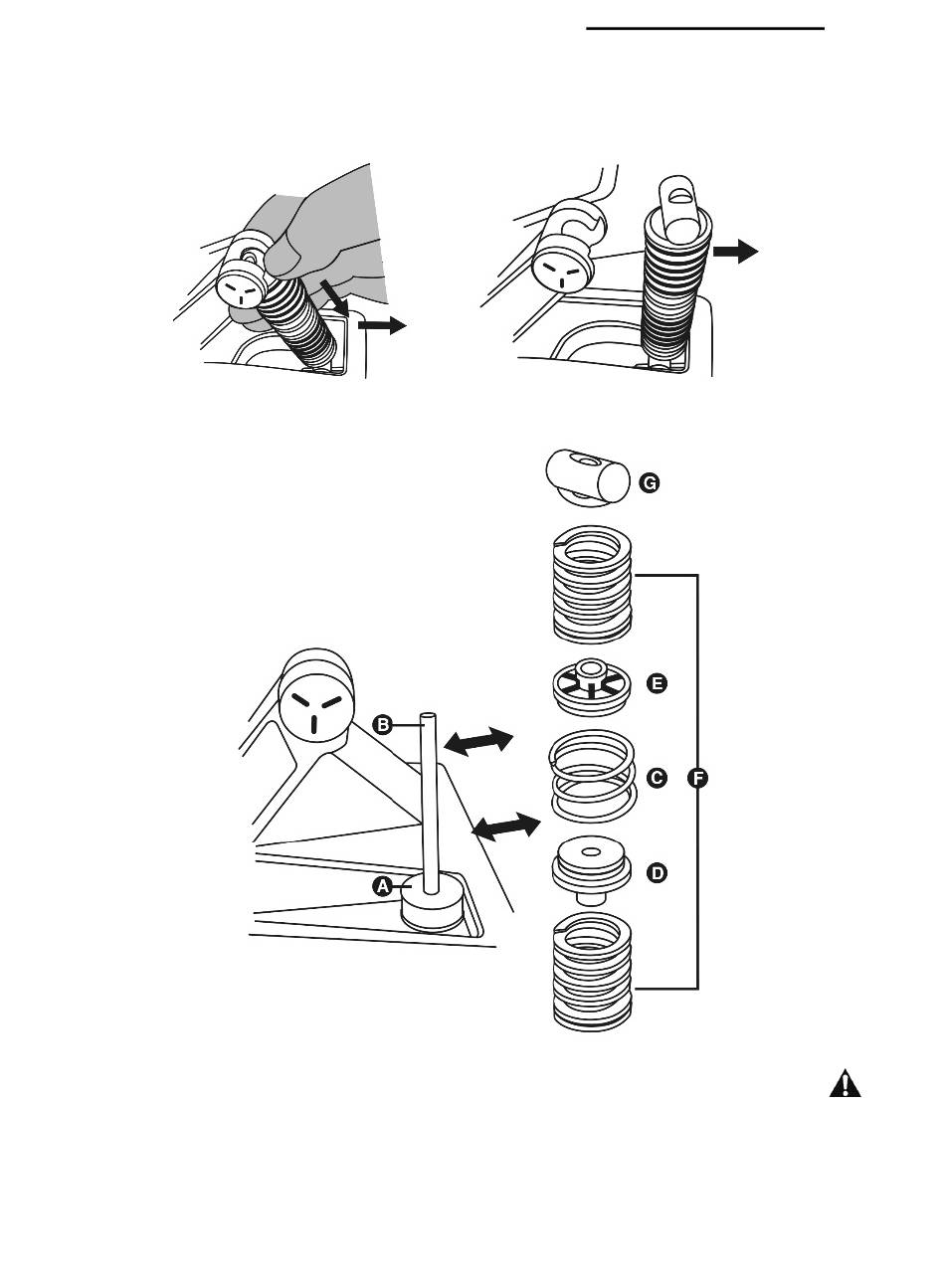 G

E

B

C

F

D

A