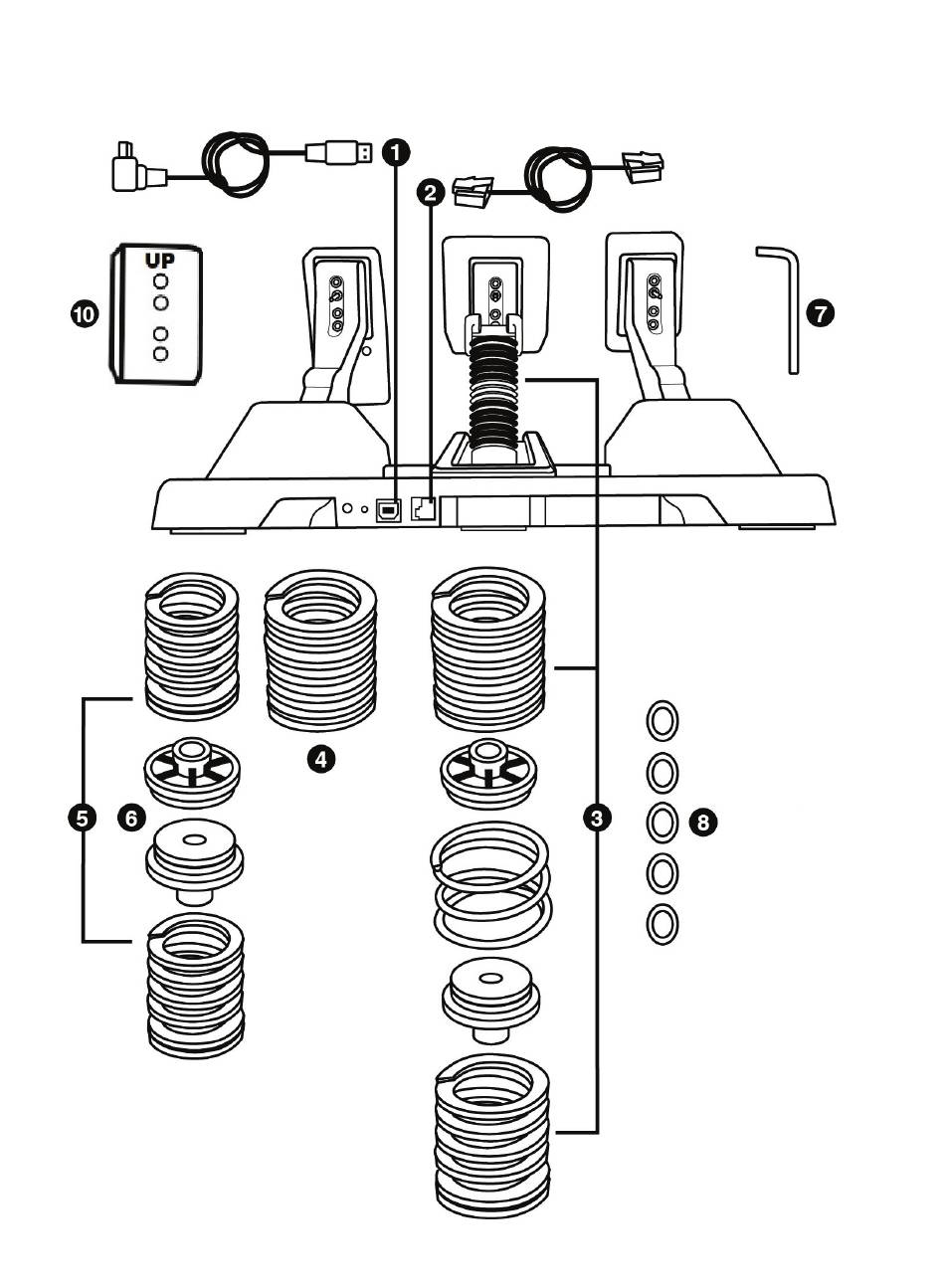 1
2
UP
10
7
4
5
6
3
8