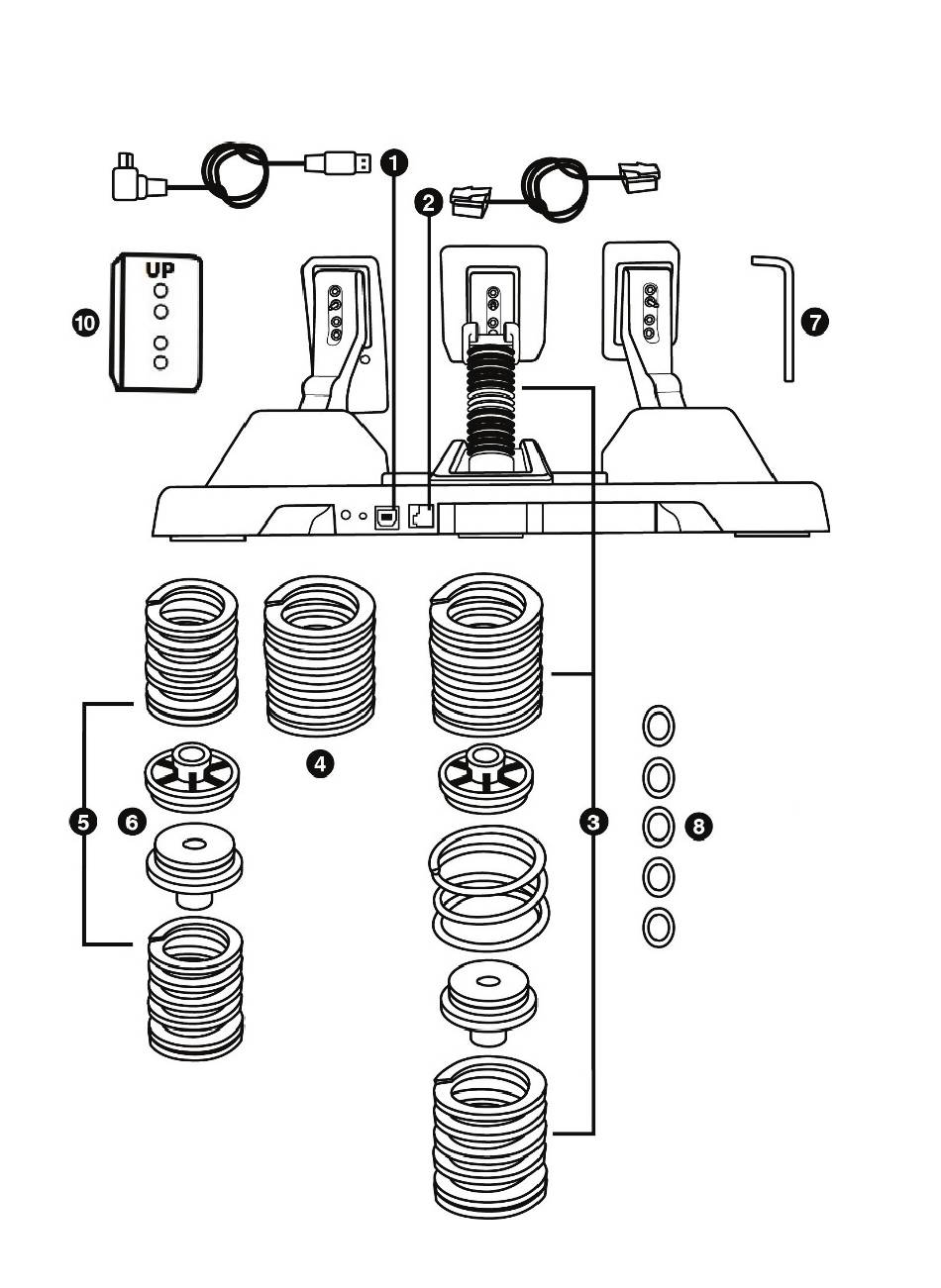 1
2
UP
10
7
4
5
6
3
8