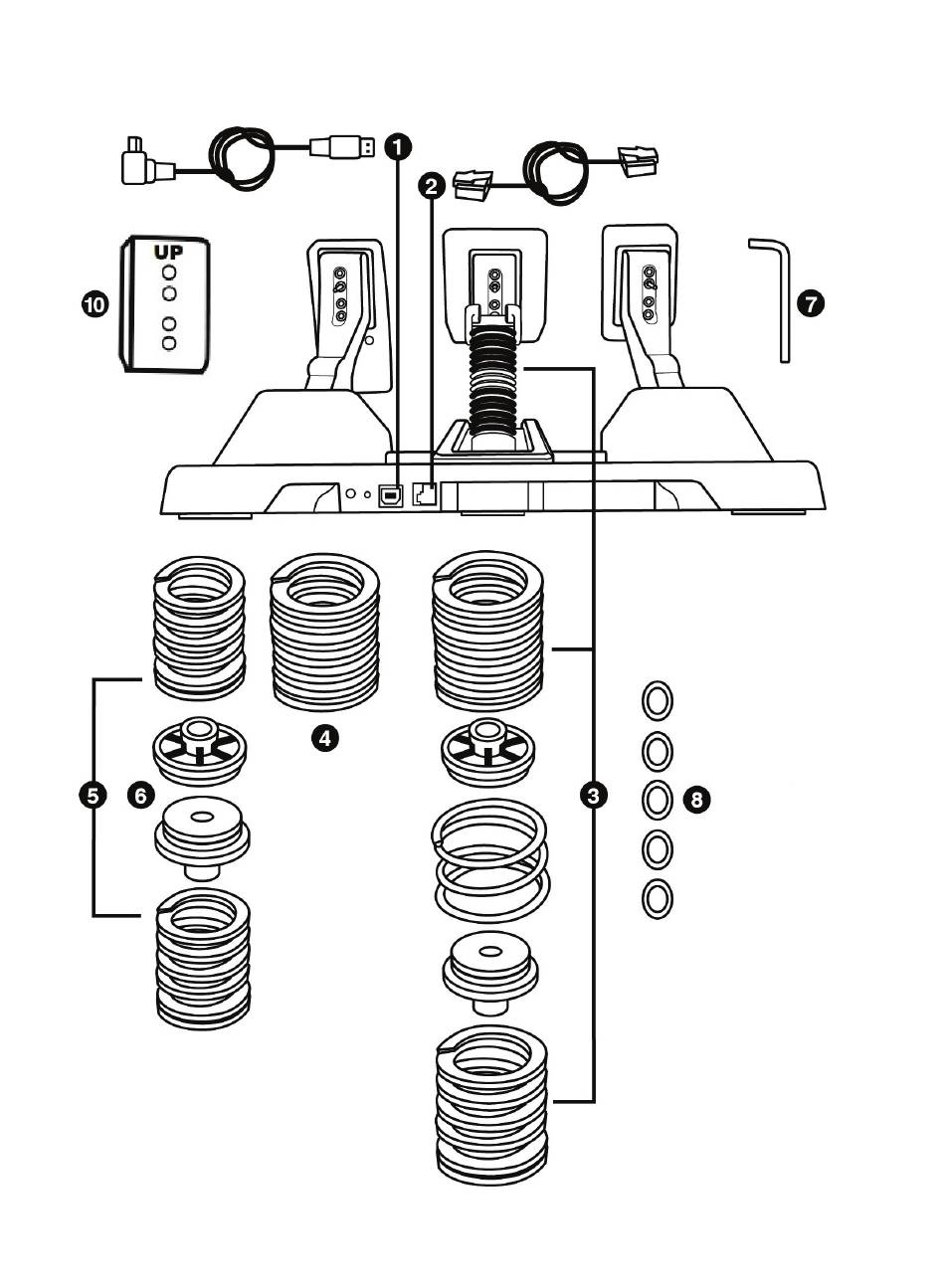 1
2
UP
10
7
4
5
6
3
8