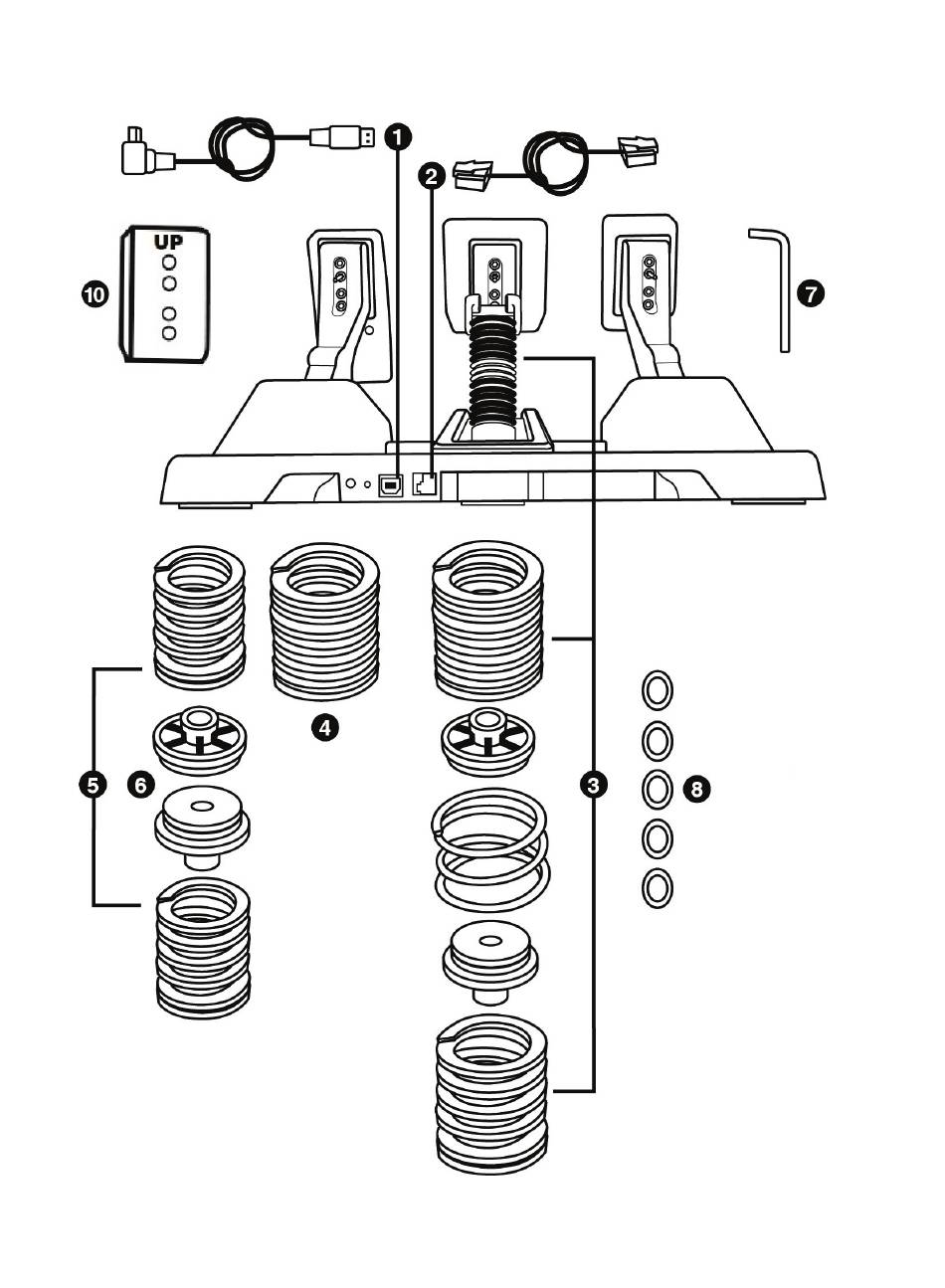 1
2
UP
10
7
4
5
6
3
8