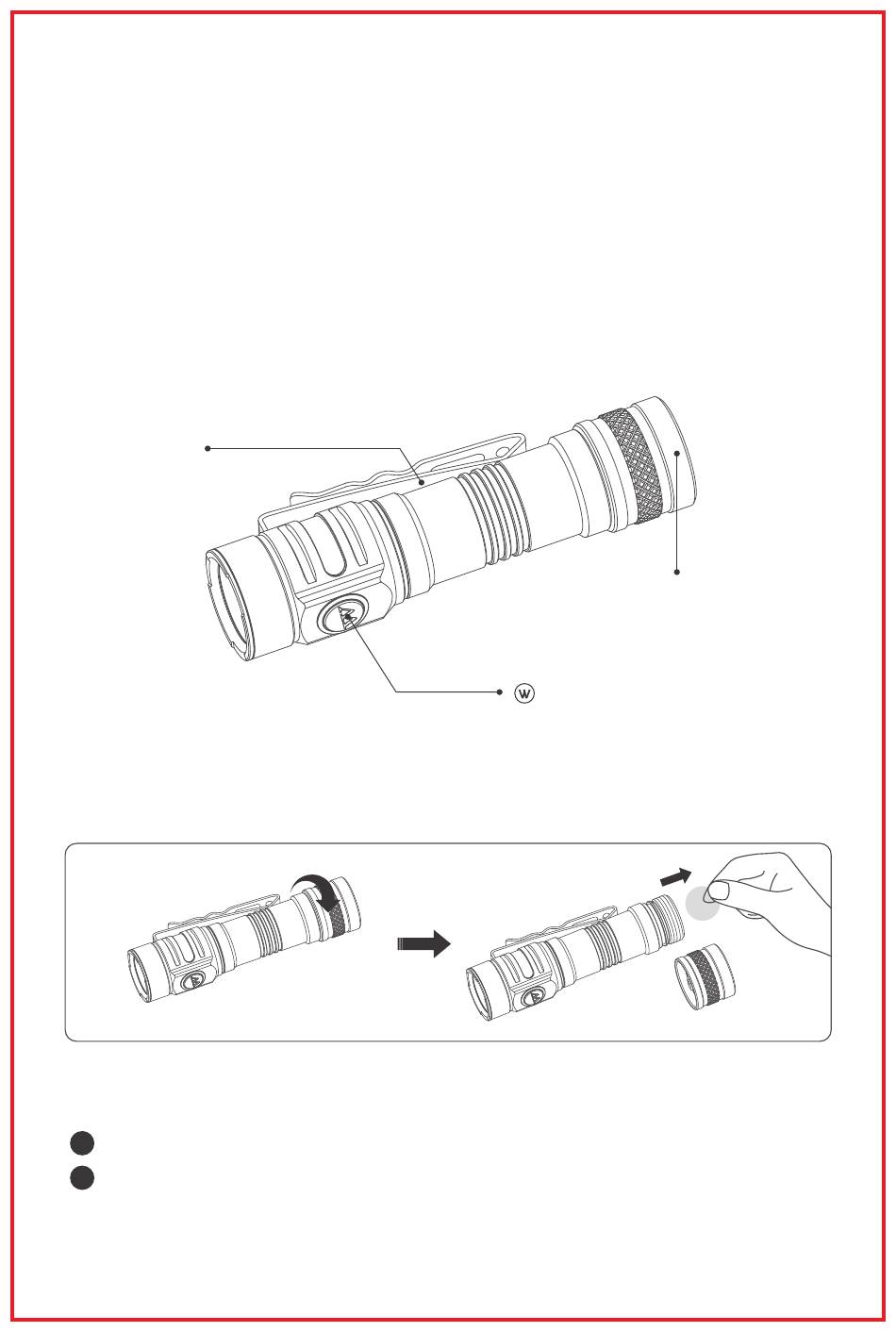 W