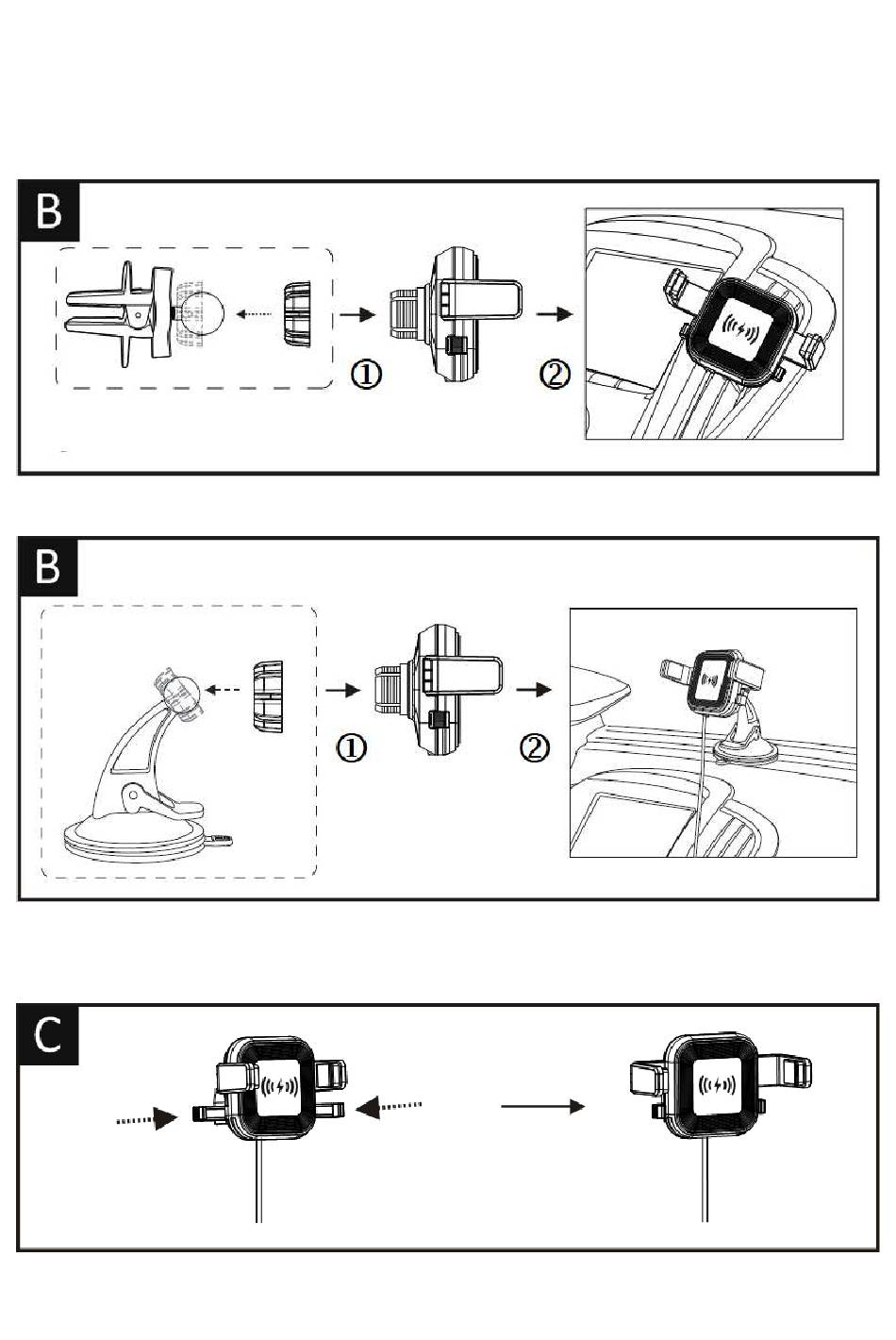 B

①

②

B

①

②

C