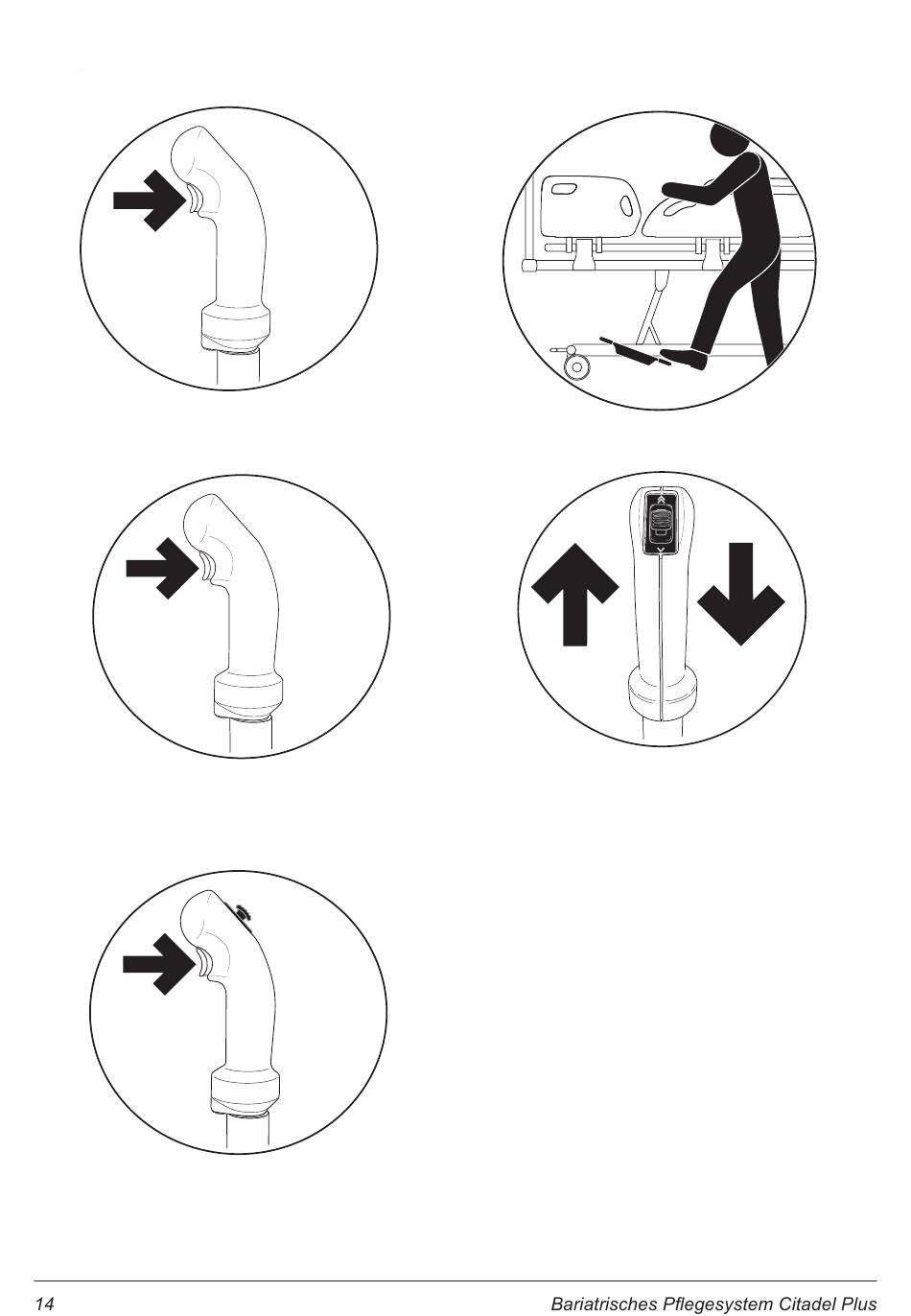 14 Bariatrisches Pflegesystem Citadel Plus