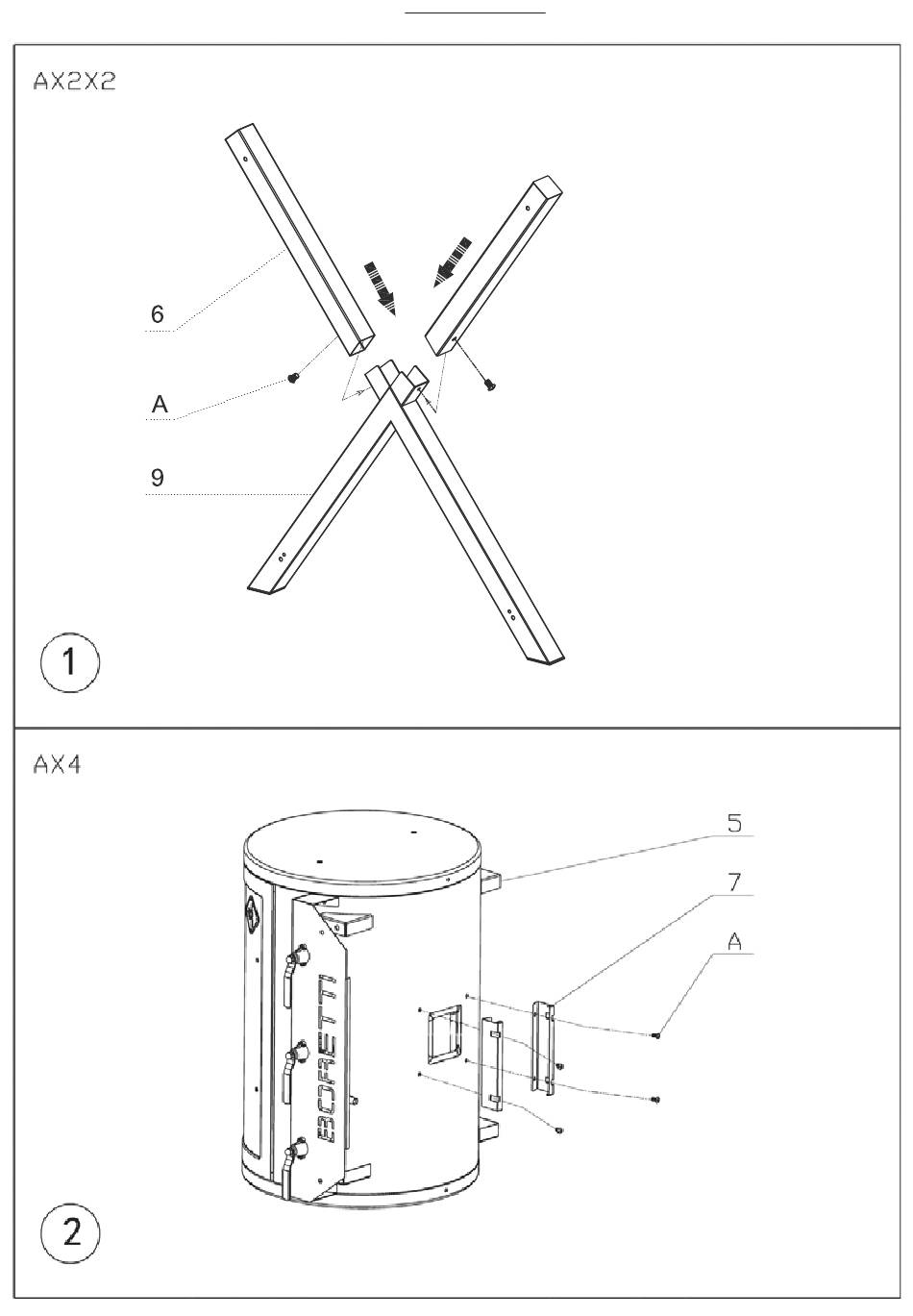 AX2X2

6

A

9

1

AX4

5

7

A

BORETTI

2