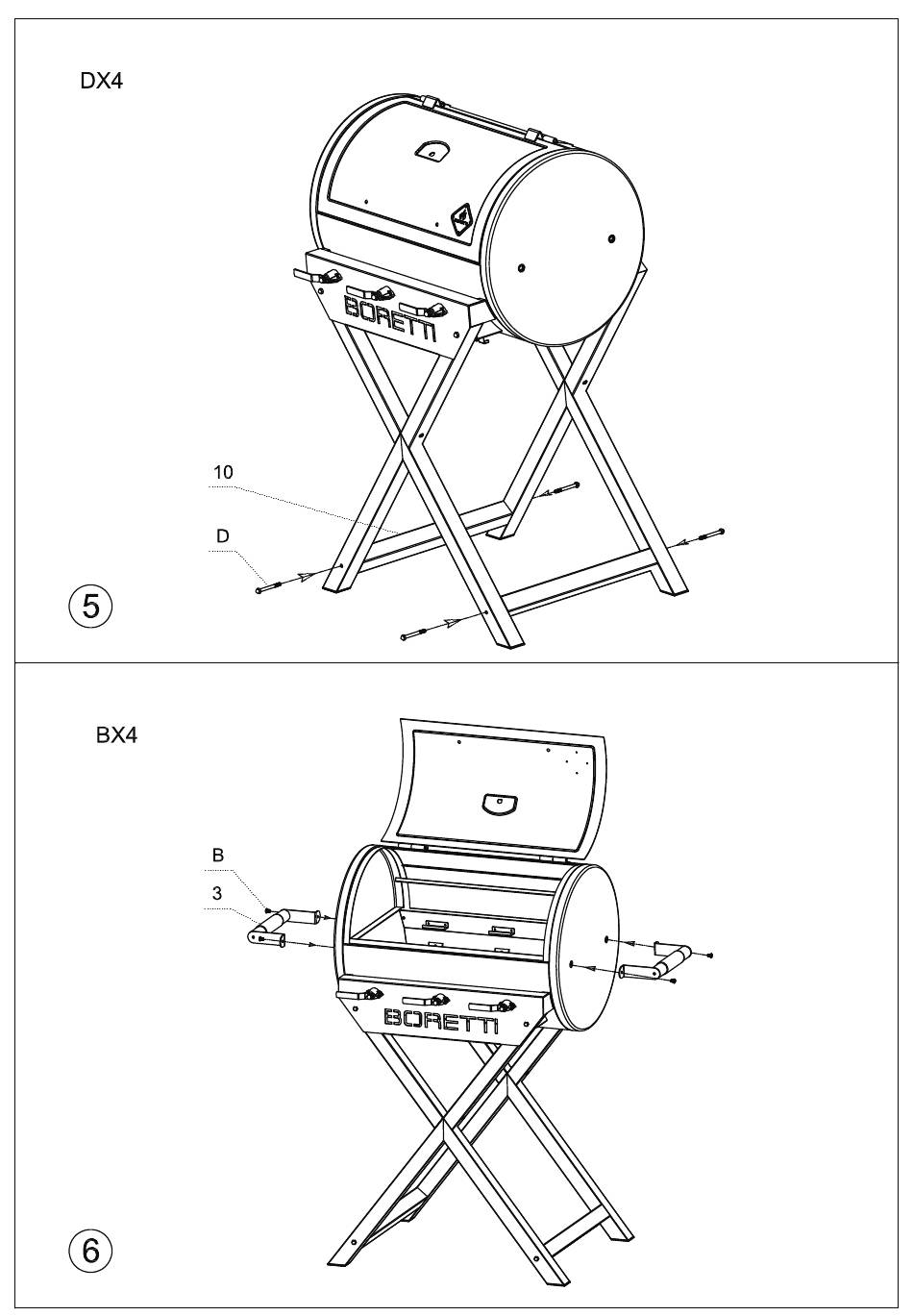 DX4

BORETTI

10

D

5

BX4

B

3

BORETTI

6