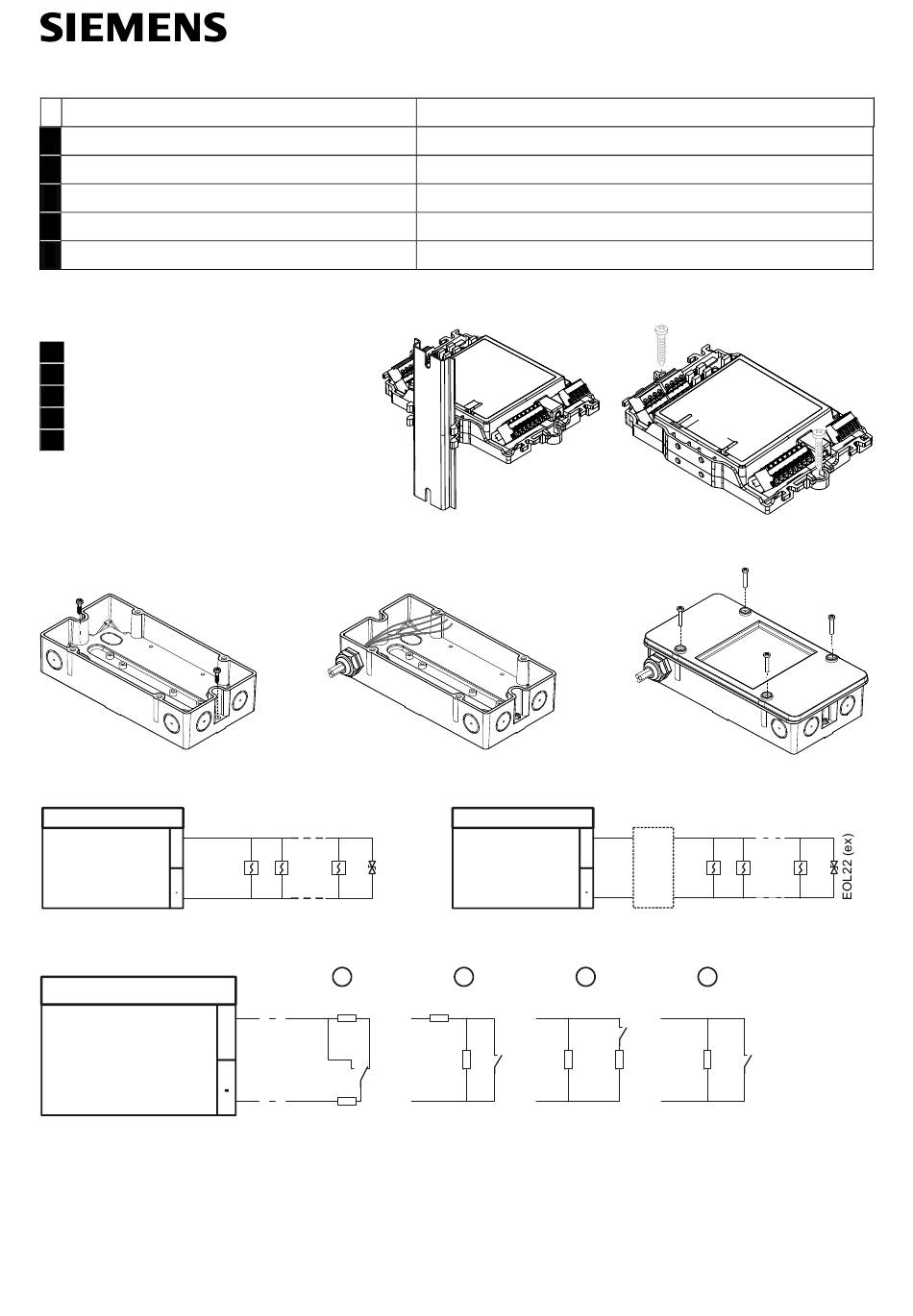 SIEMENS

EOL22 (ex)