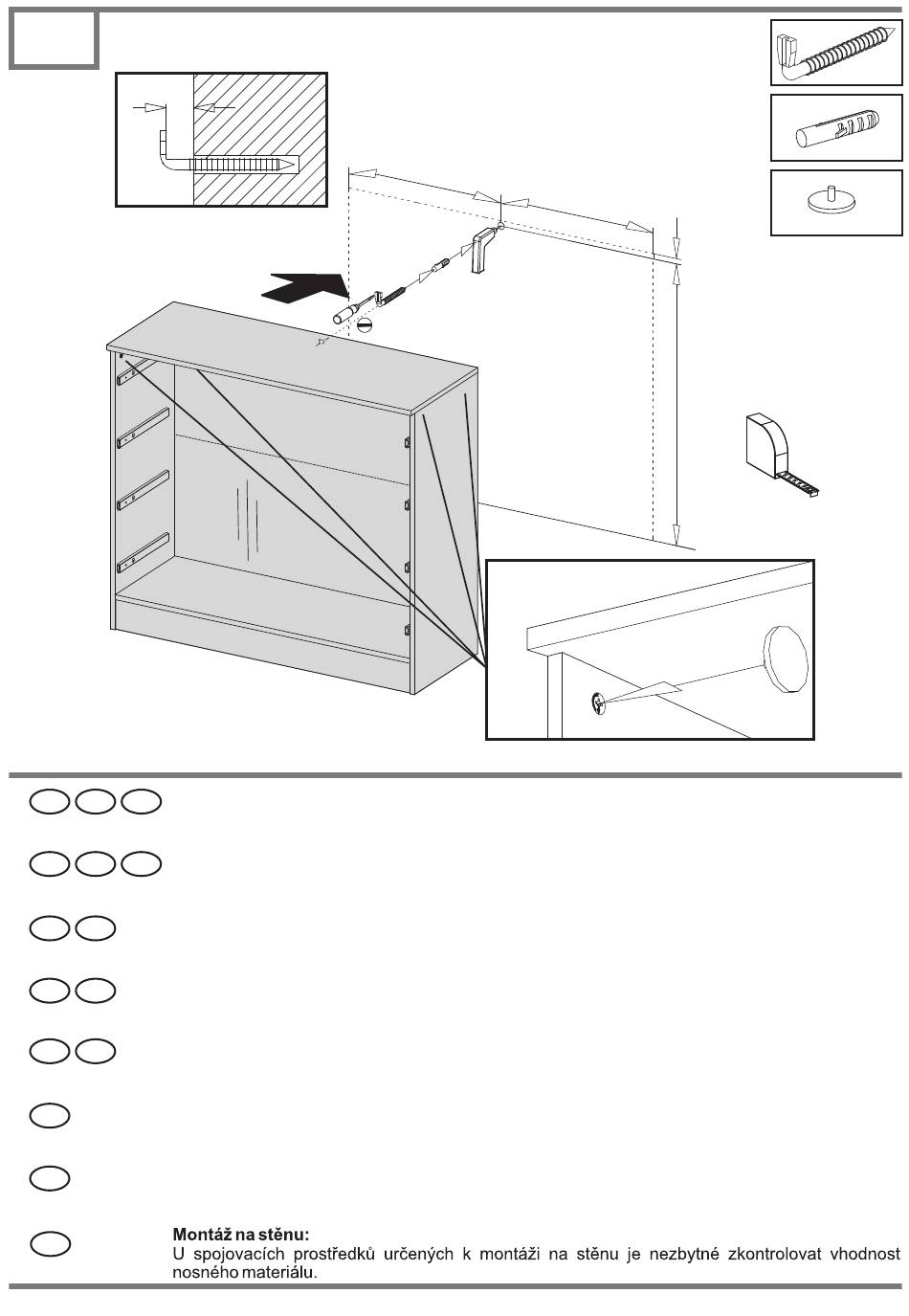 Montáž na stěnu:
U spojovacích prostředků určených k montáži na stěnu je nezbytné zkontrolovat vhodnost nosného materiálu.