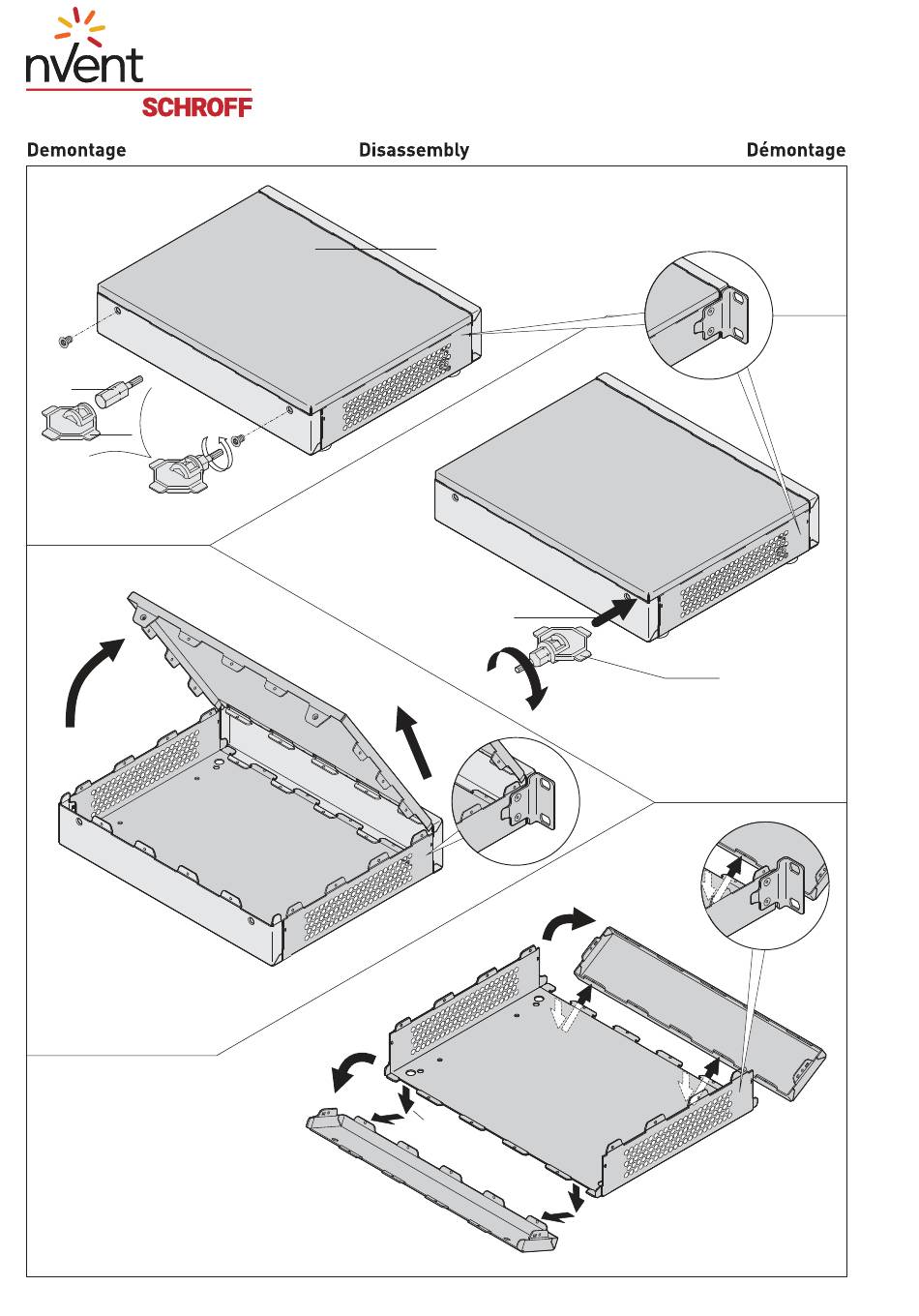 nVent
SCHROFF

Demontage

Disassembly

Démontage