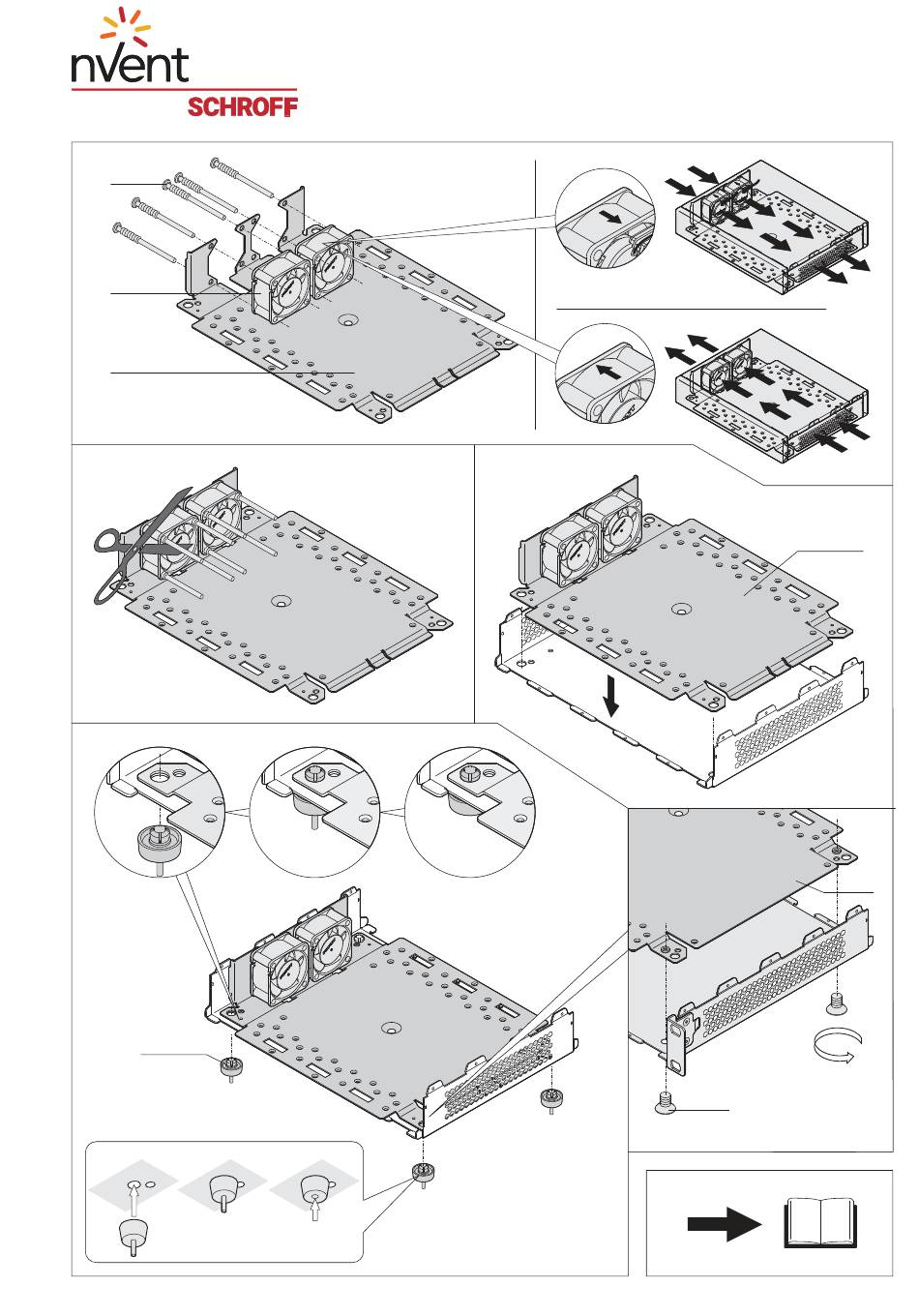 nVent
SCHROFF