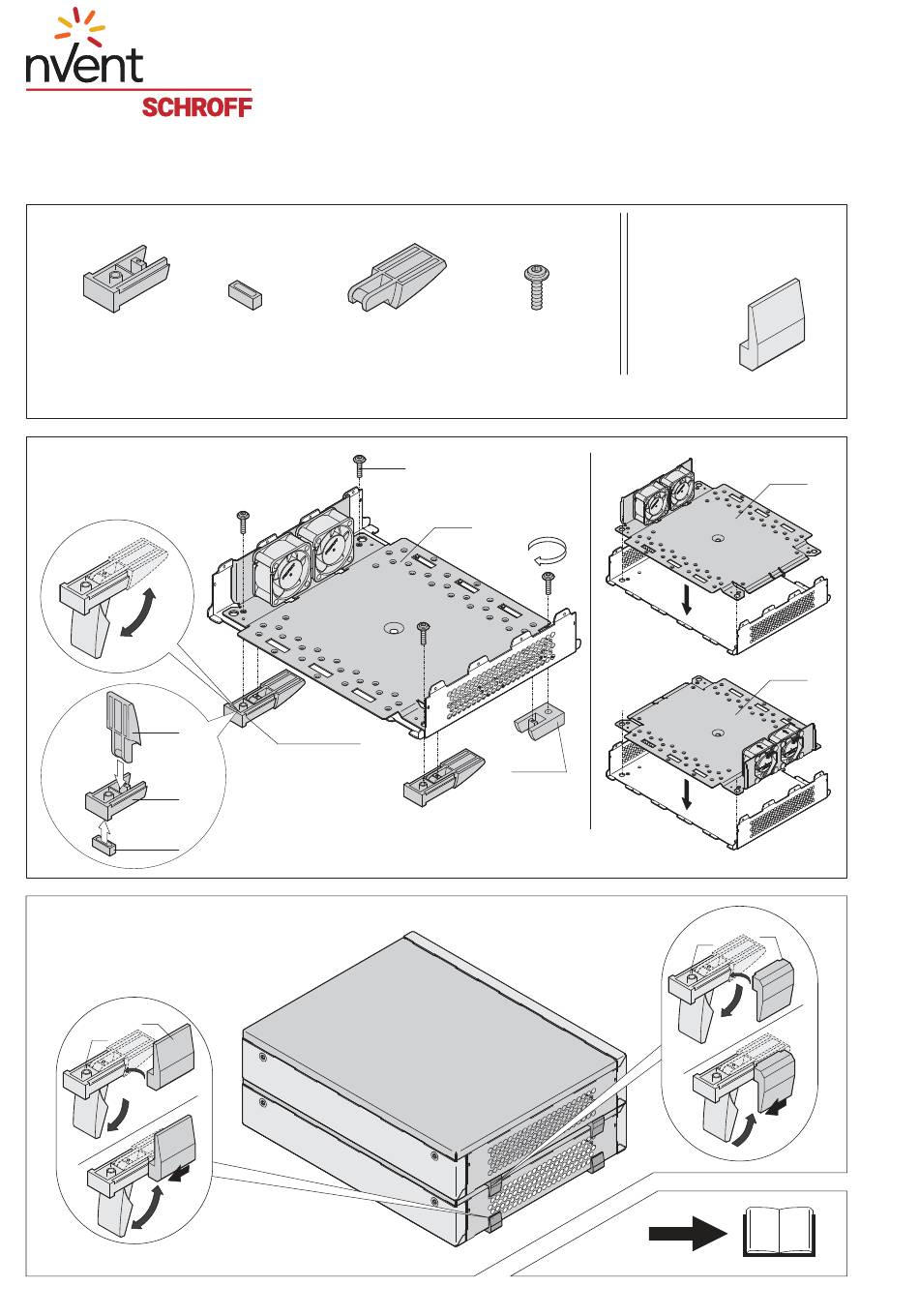 nVent
SCHROFF