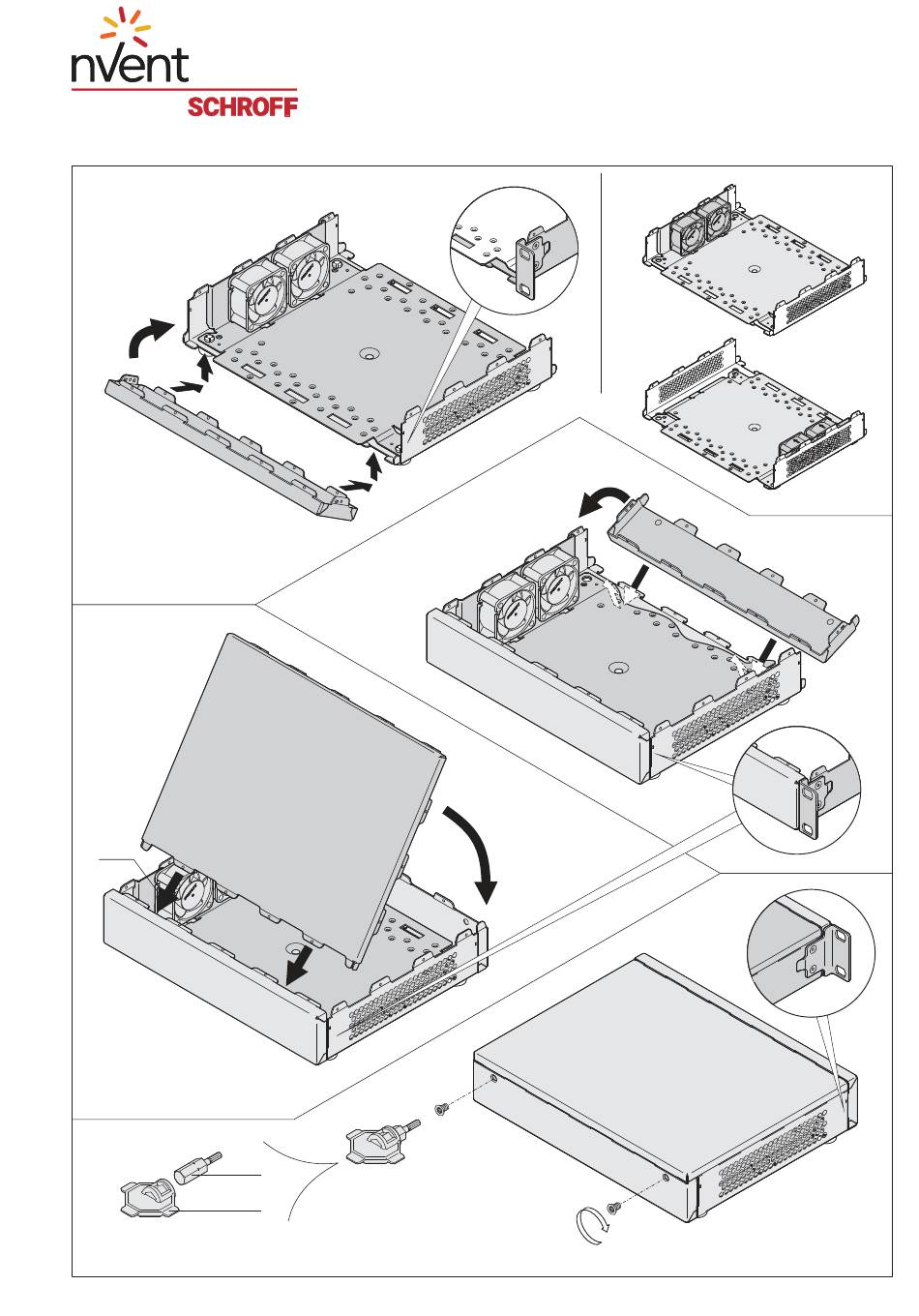 nVent
SCHROFF