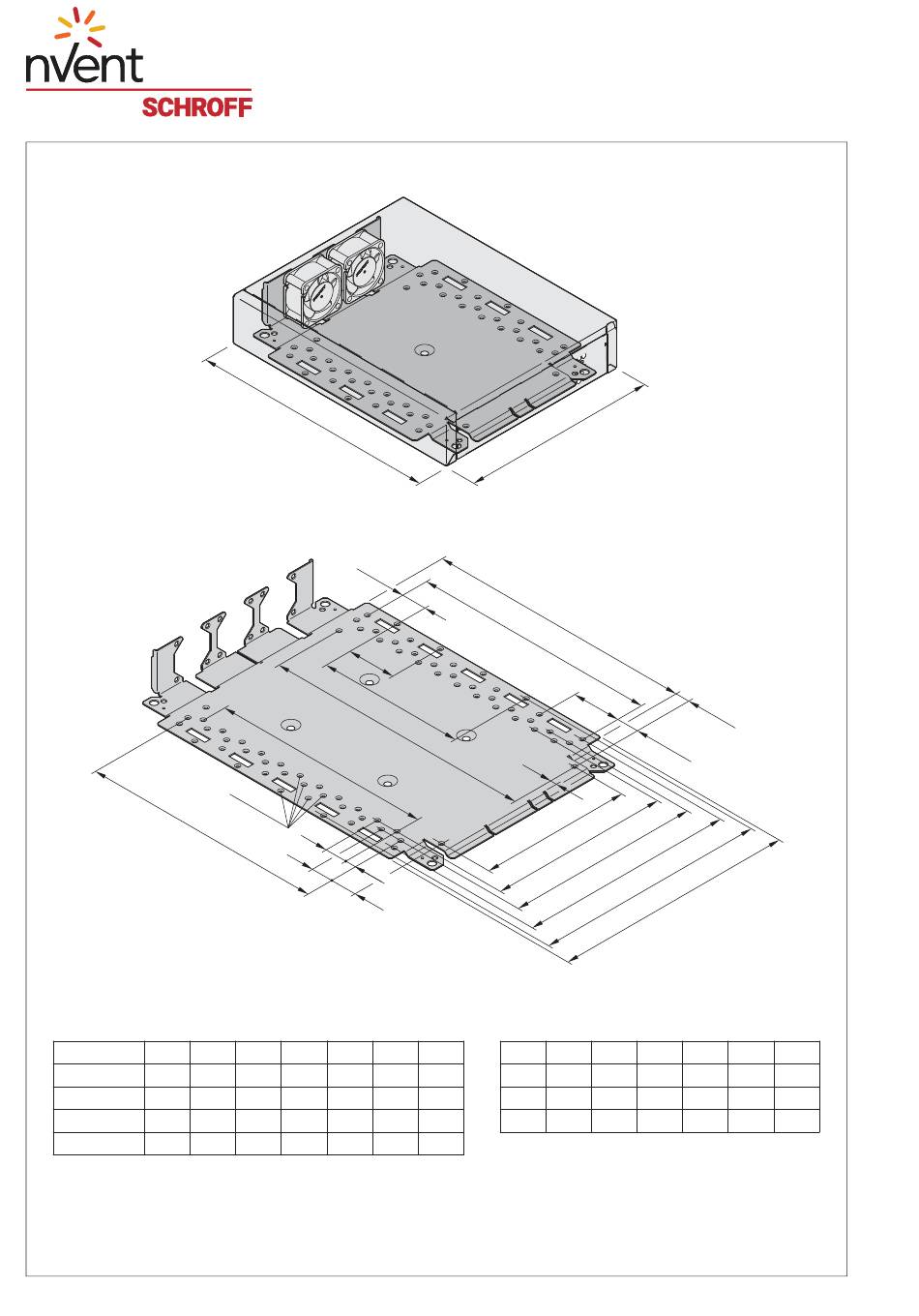 nVent
SCHROFF