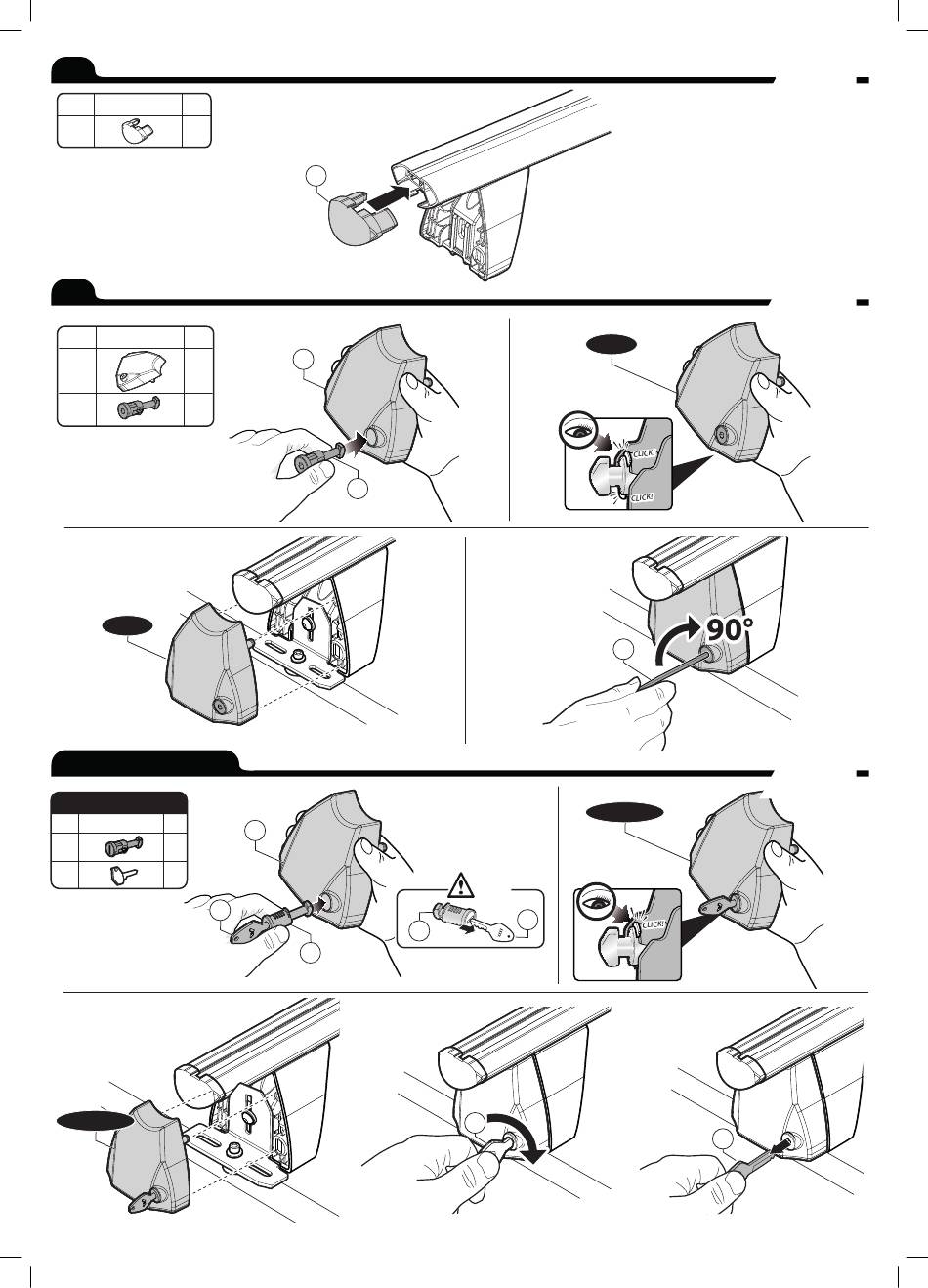 CLICK!

CLICK!

90°

CLICK!