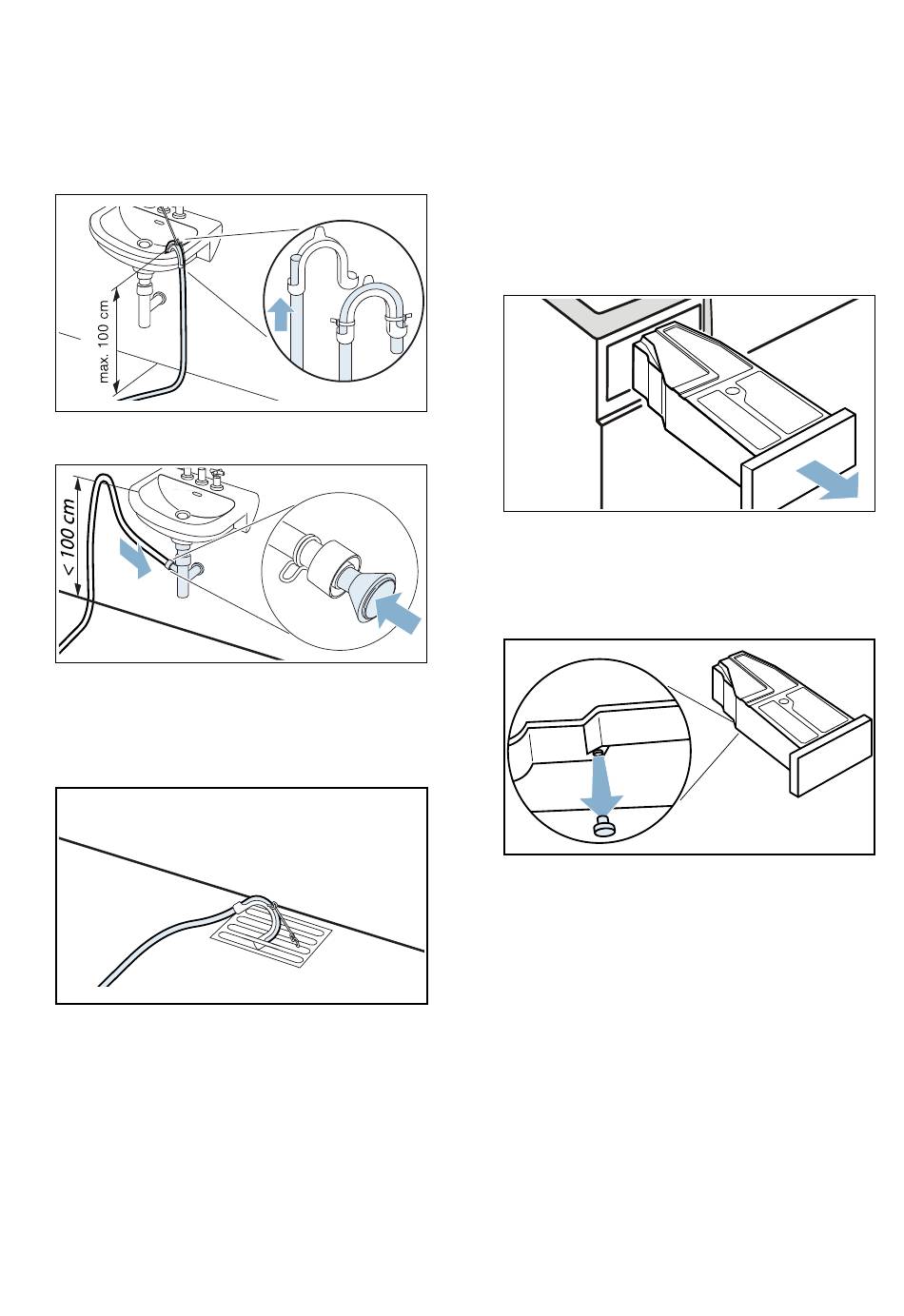 max. 100 cm

< 100 cm