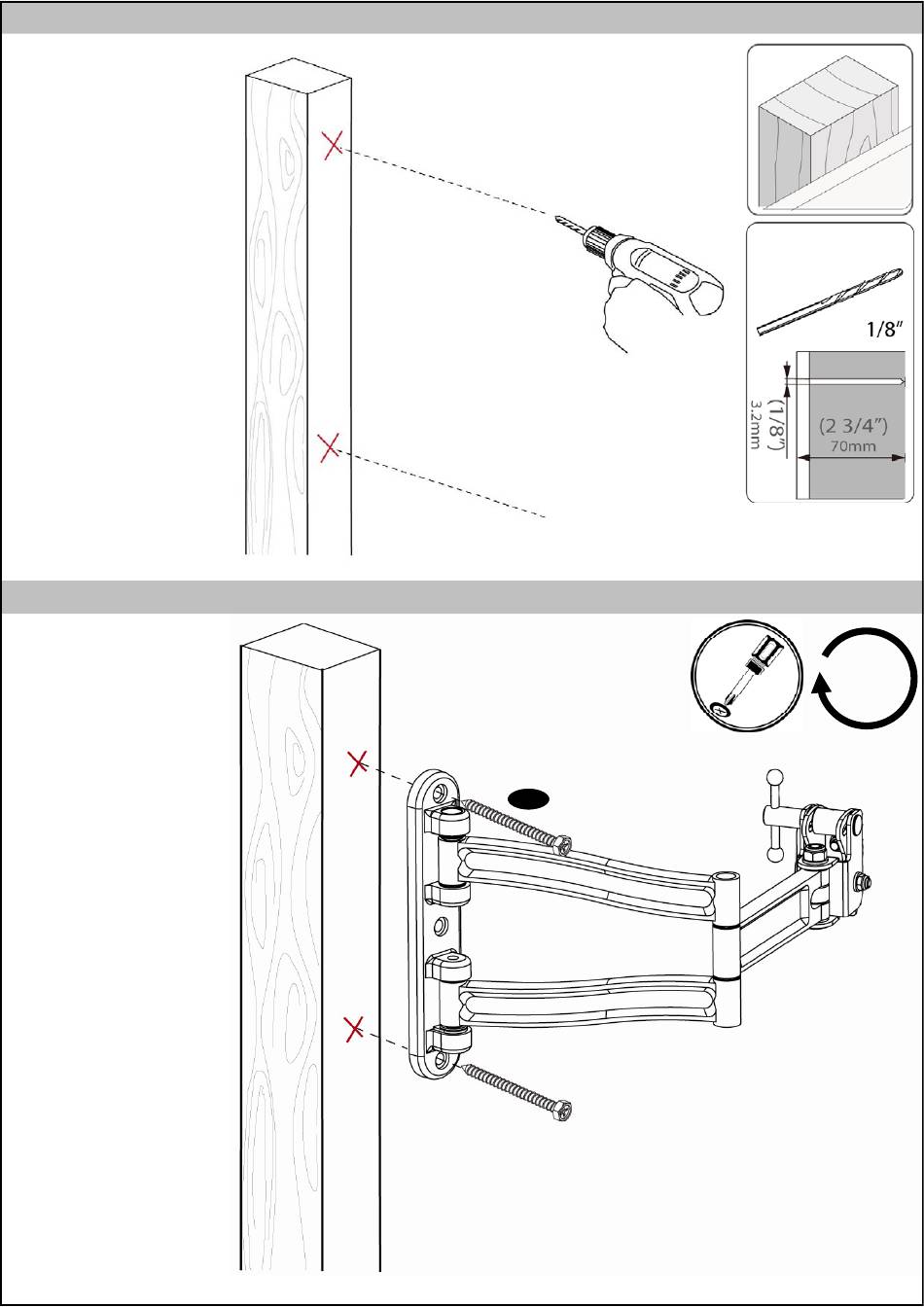 1/8″

(1/8″)
3.2mm

(2 3/4″)
70mm