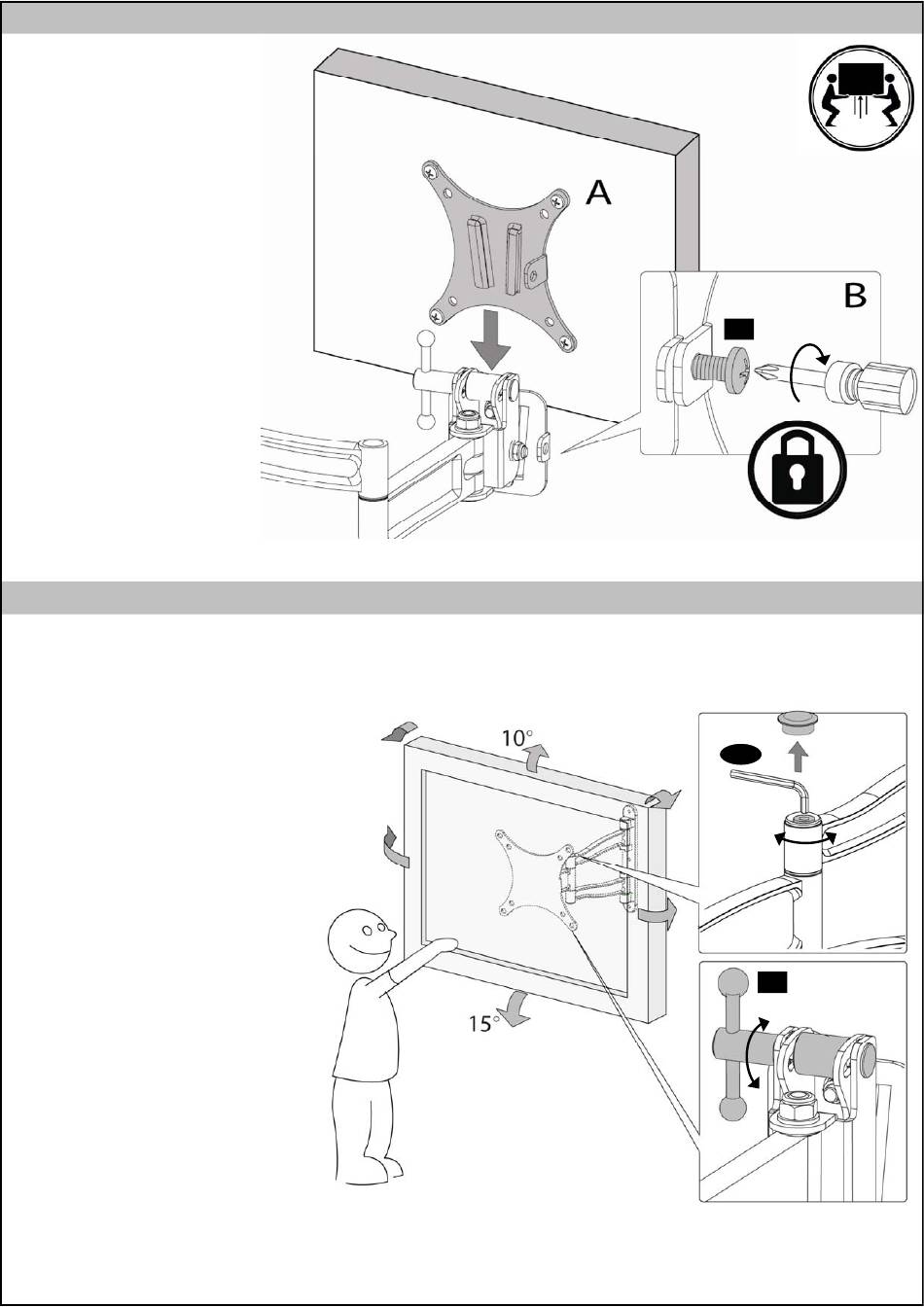 A

B

10°

15°