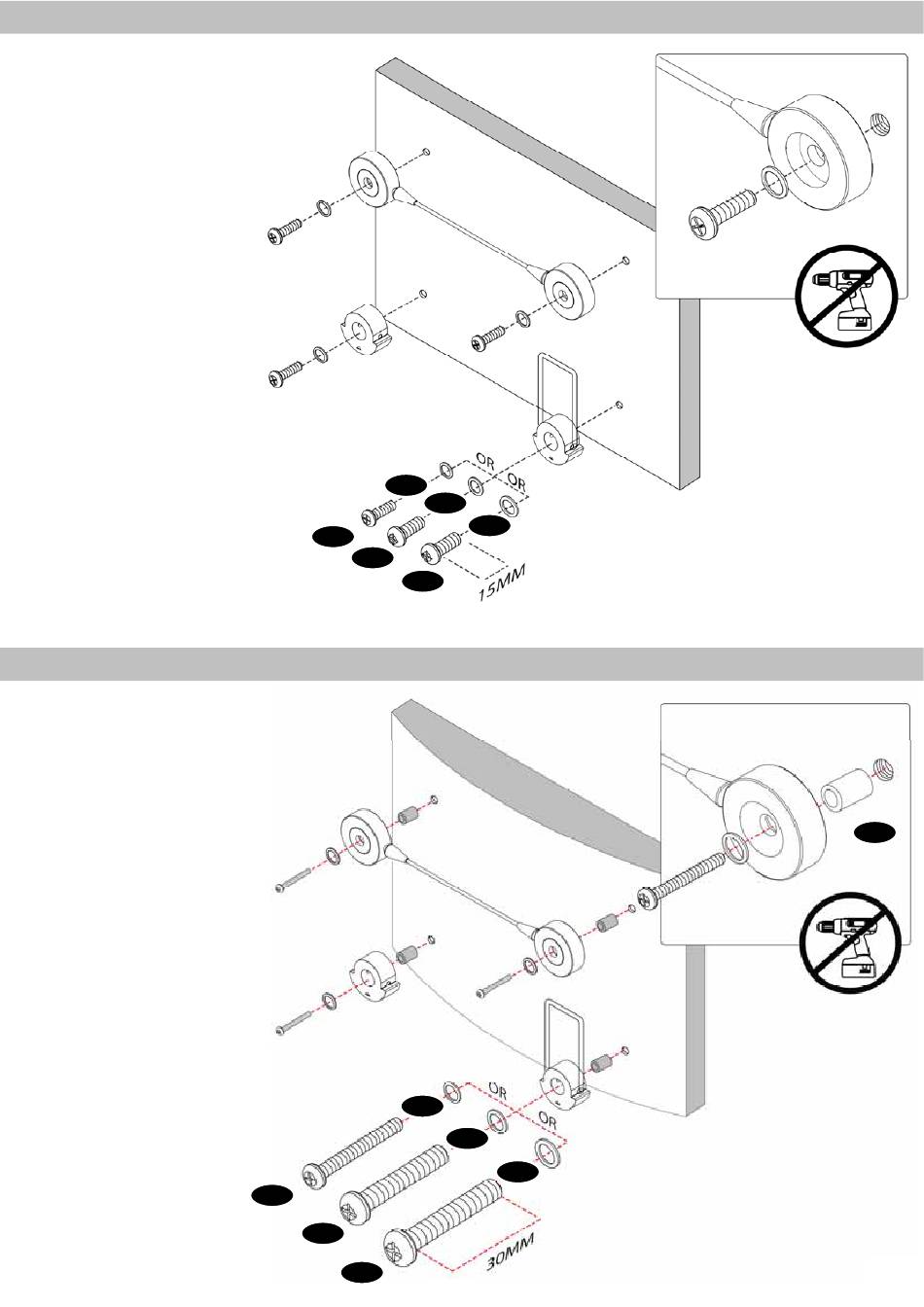 OR
OR
15MM

OR
OR
30MM