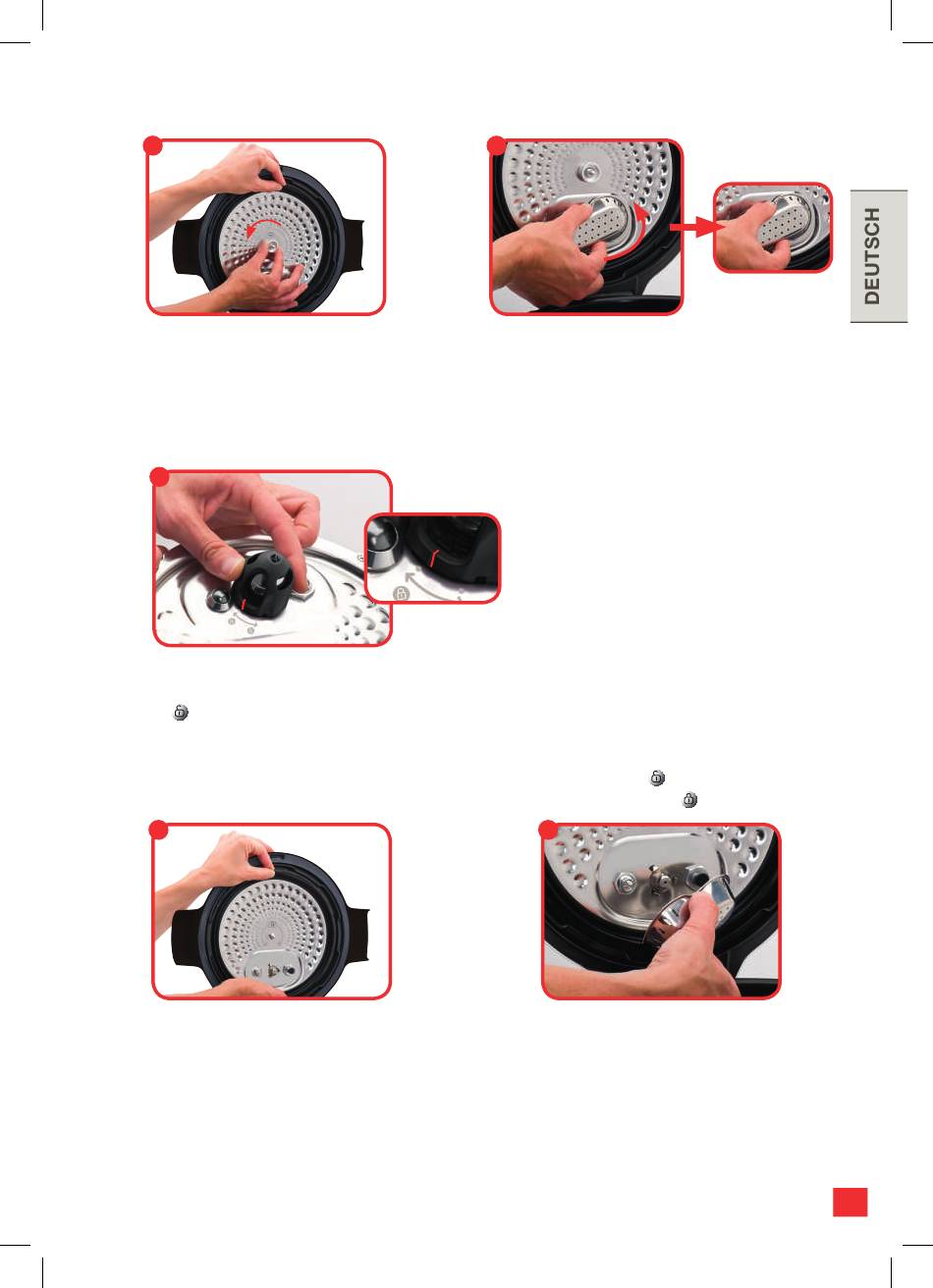 DEUTSCH