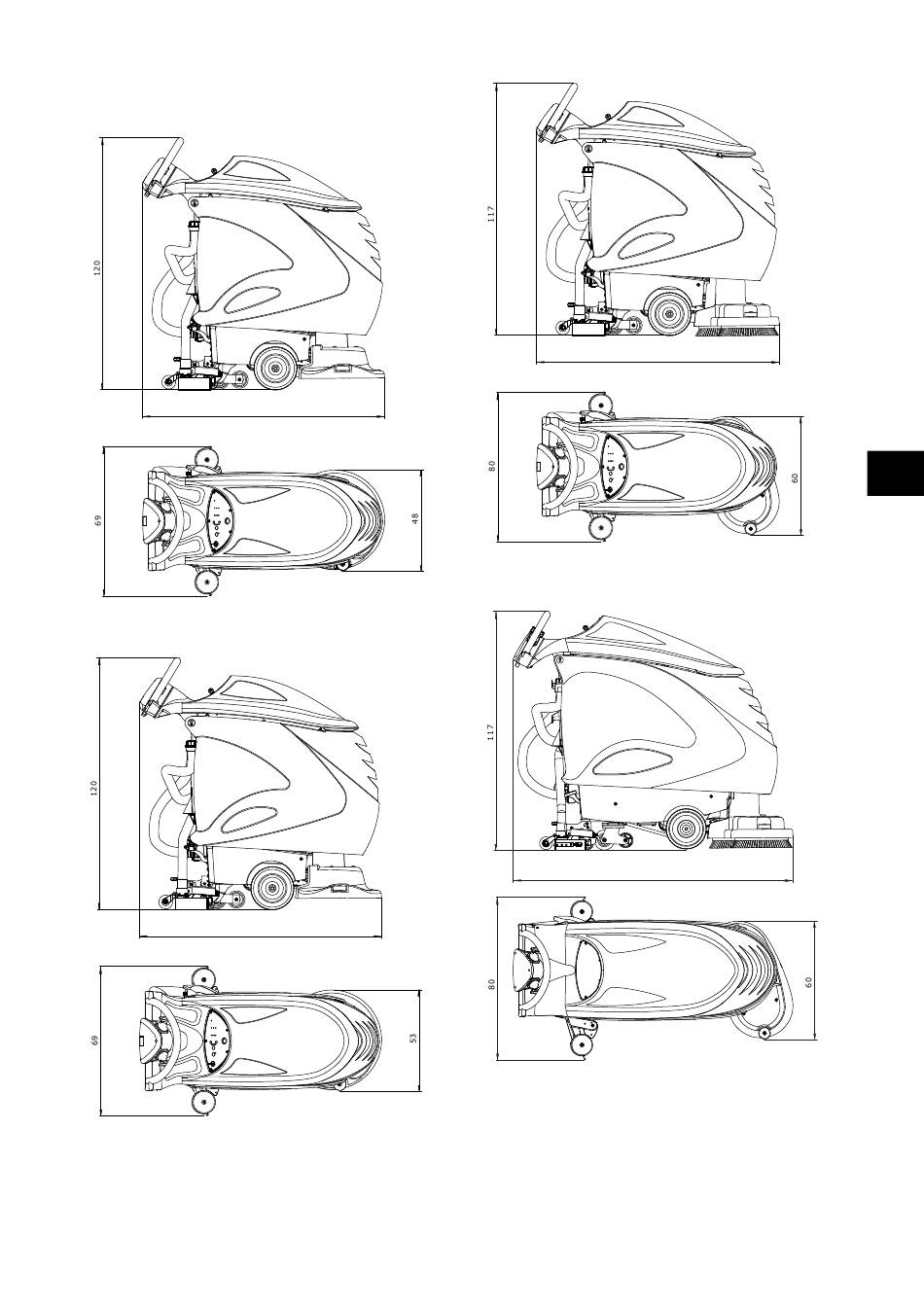 120

69

48

120

69

53

117

80

60

117

80

60