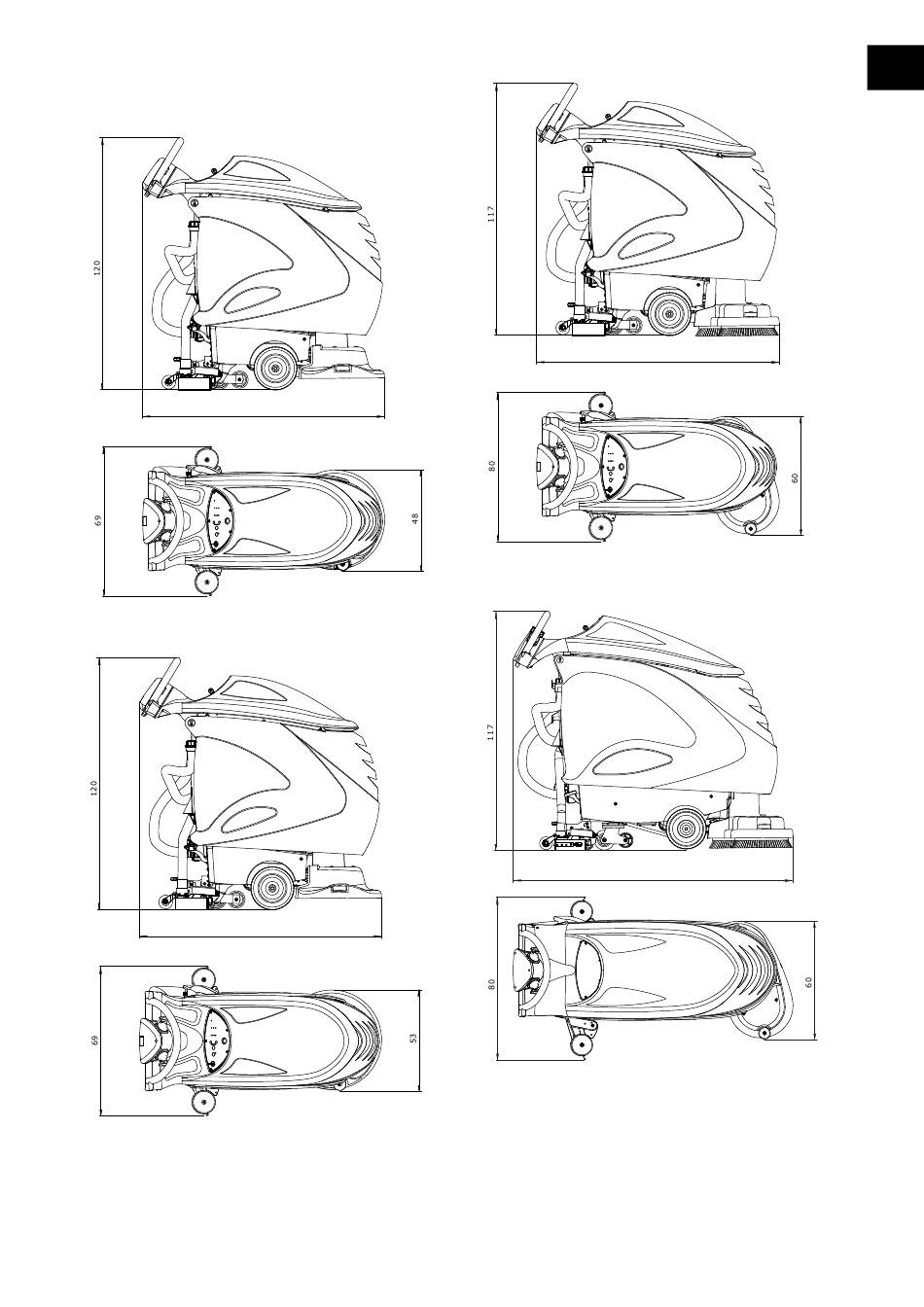 120

69

48

120

69

53

117

80

60

117

80

60