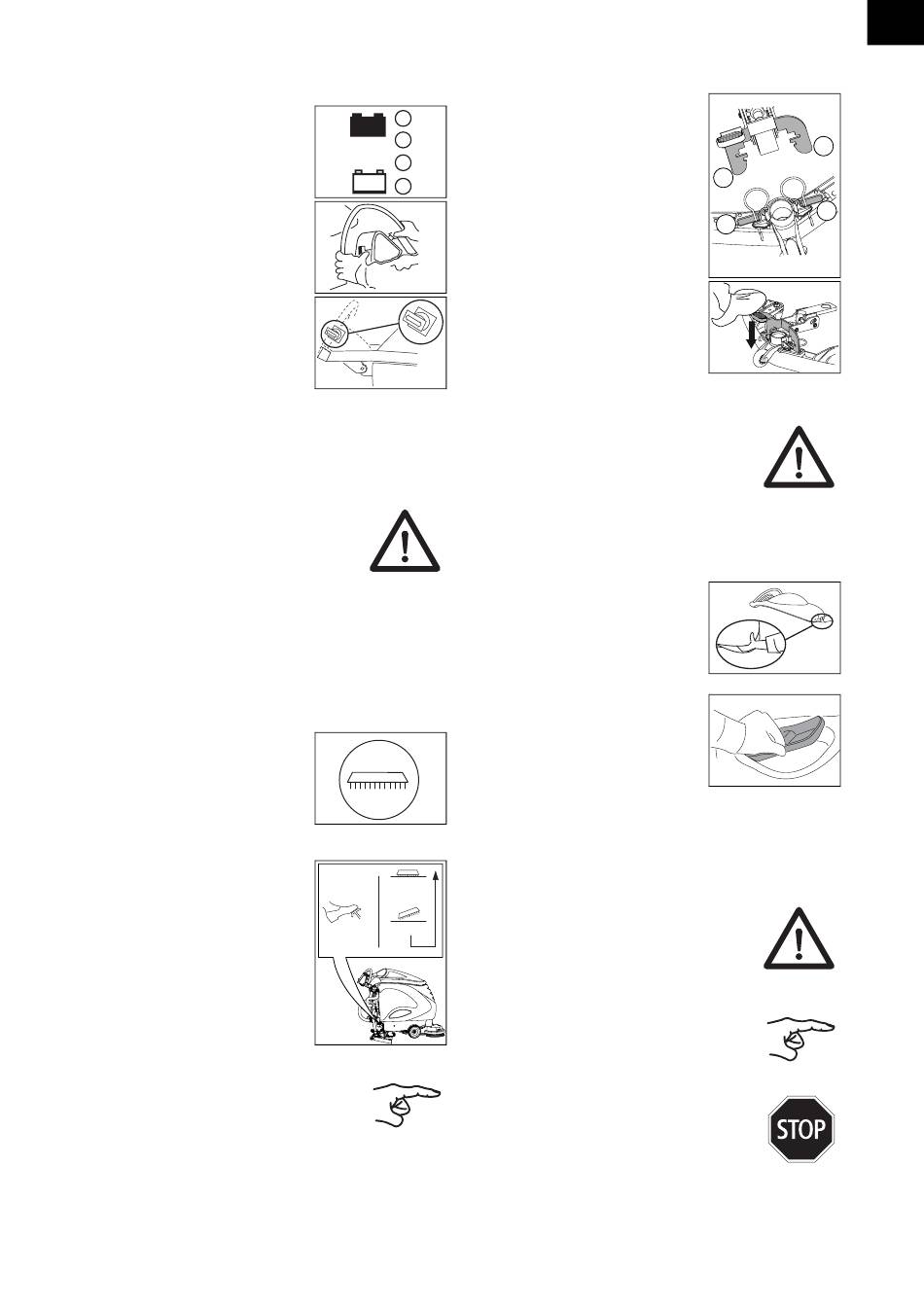 STOP