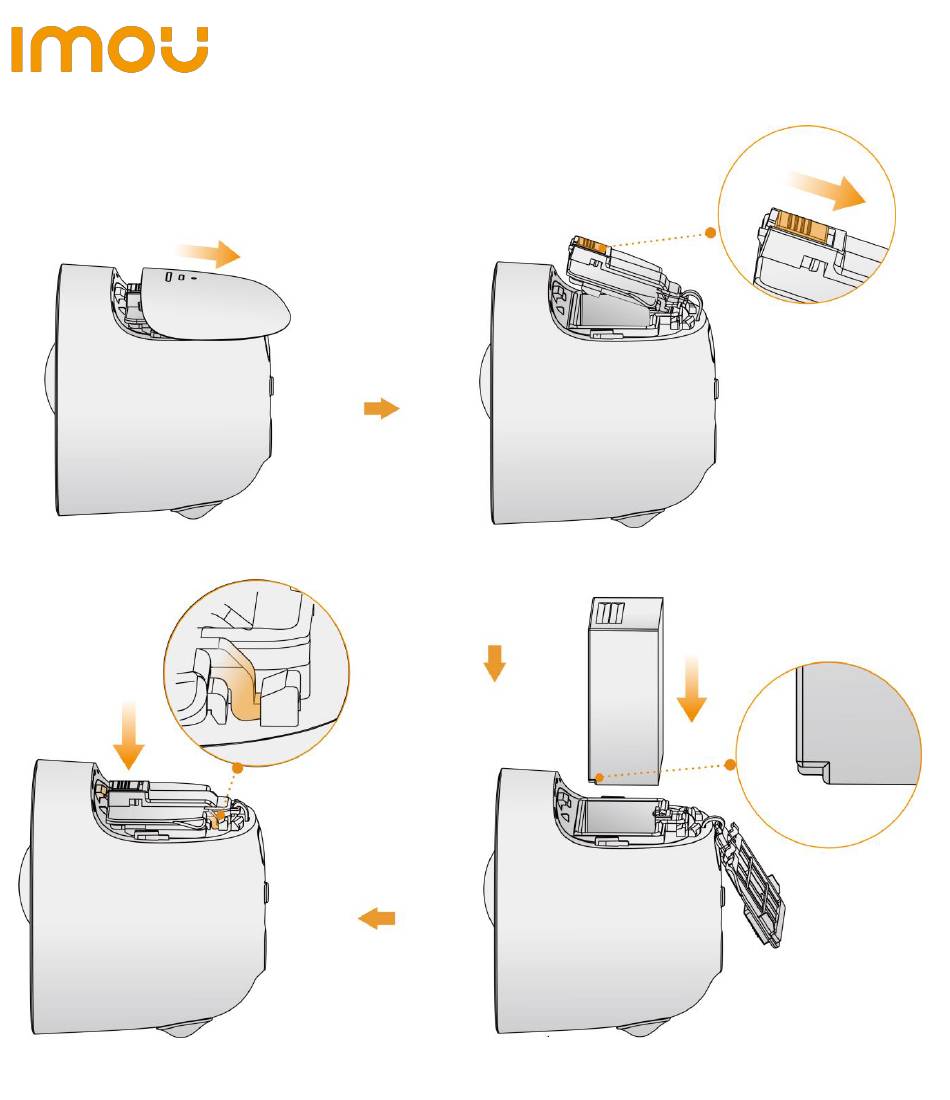 imou