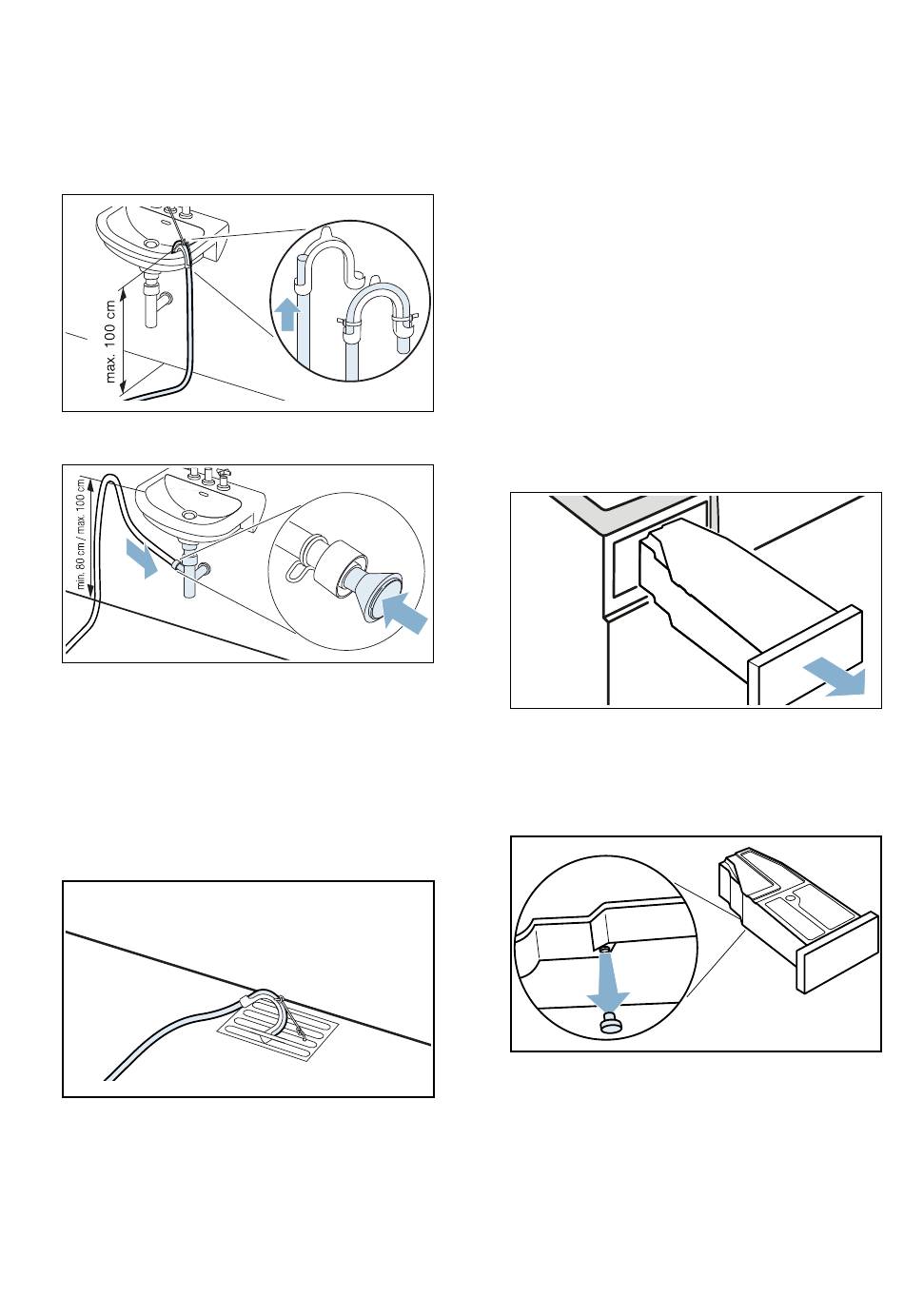 max. 100 cm

min. 80 cm / max. 100 cm