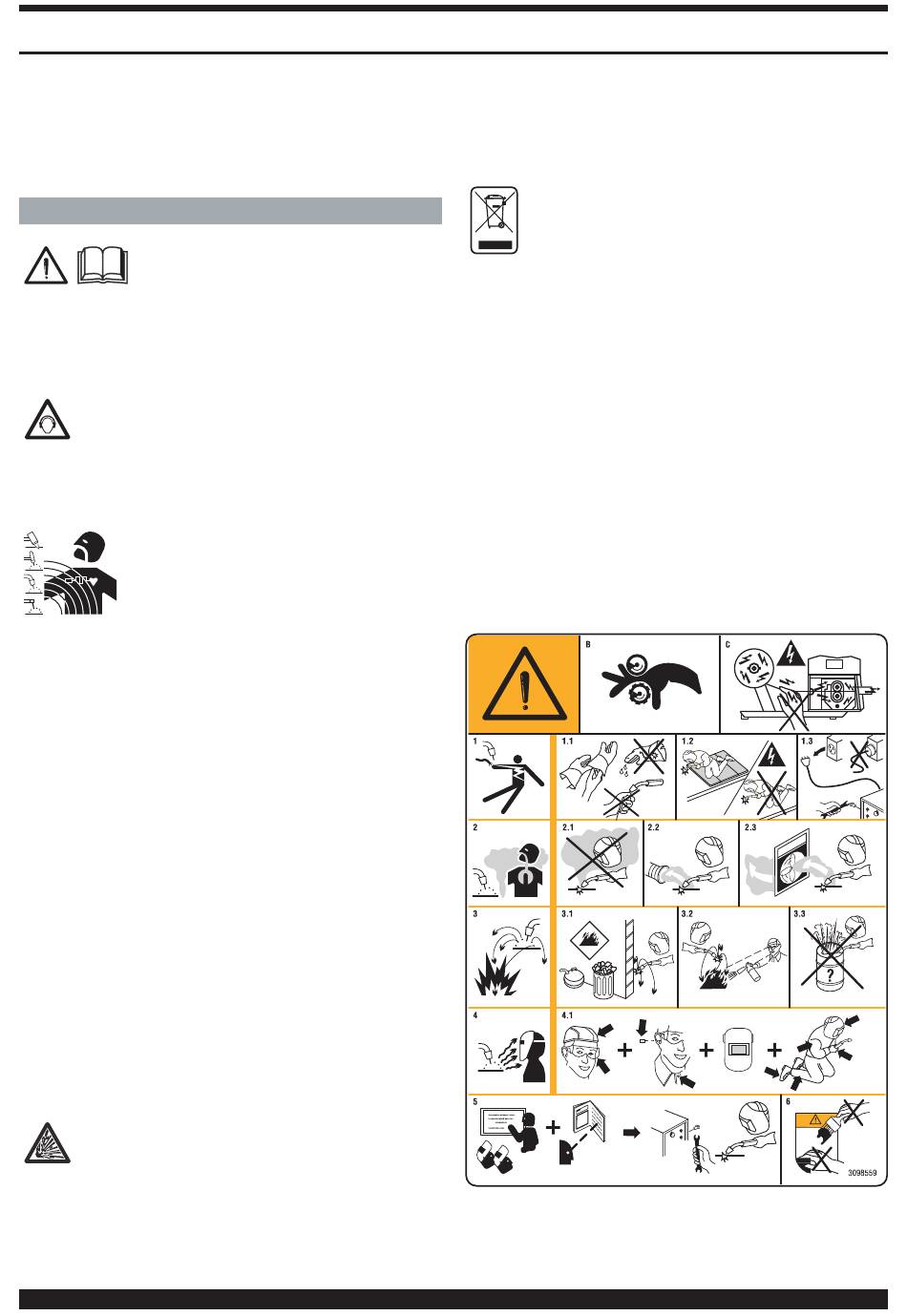 B

C

1

1.1

1.2

1.3

2

2.1

2.2

2.3

3

3.1

3.2

3.3

?

4

4.1

5

6

3098559