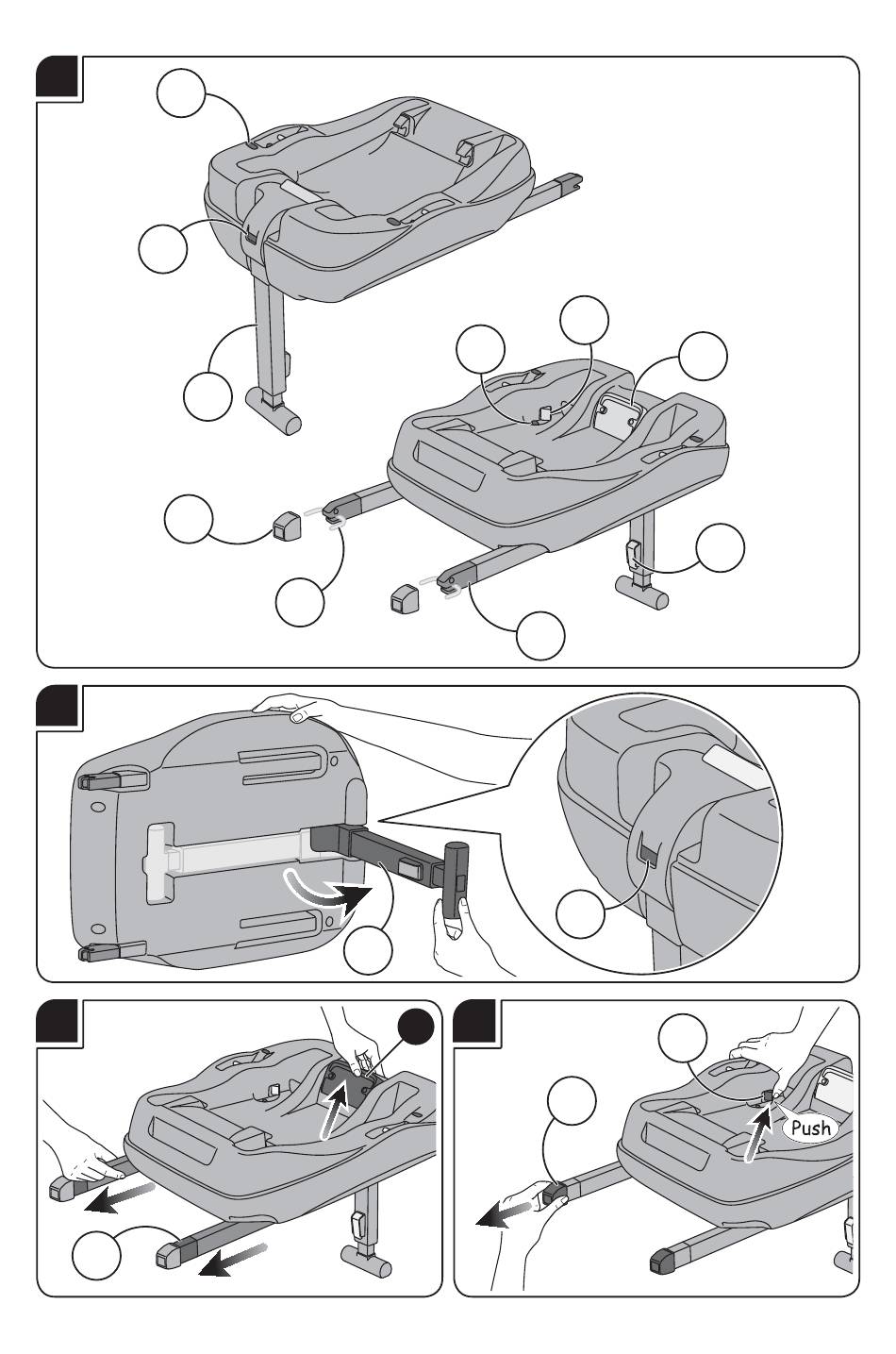 Push