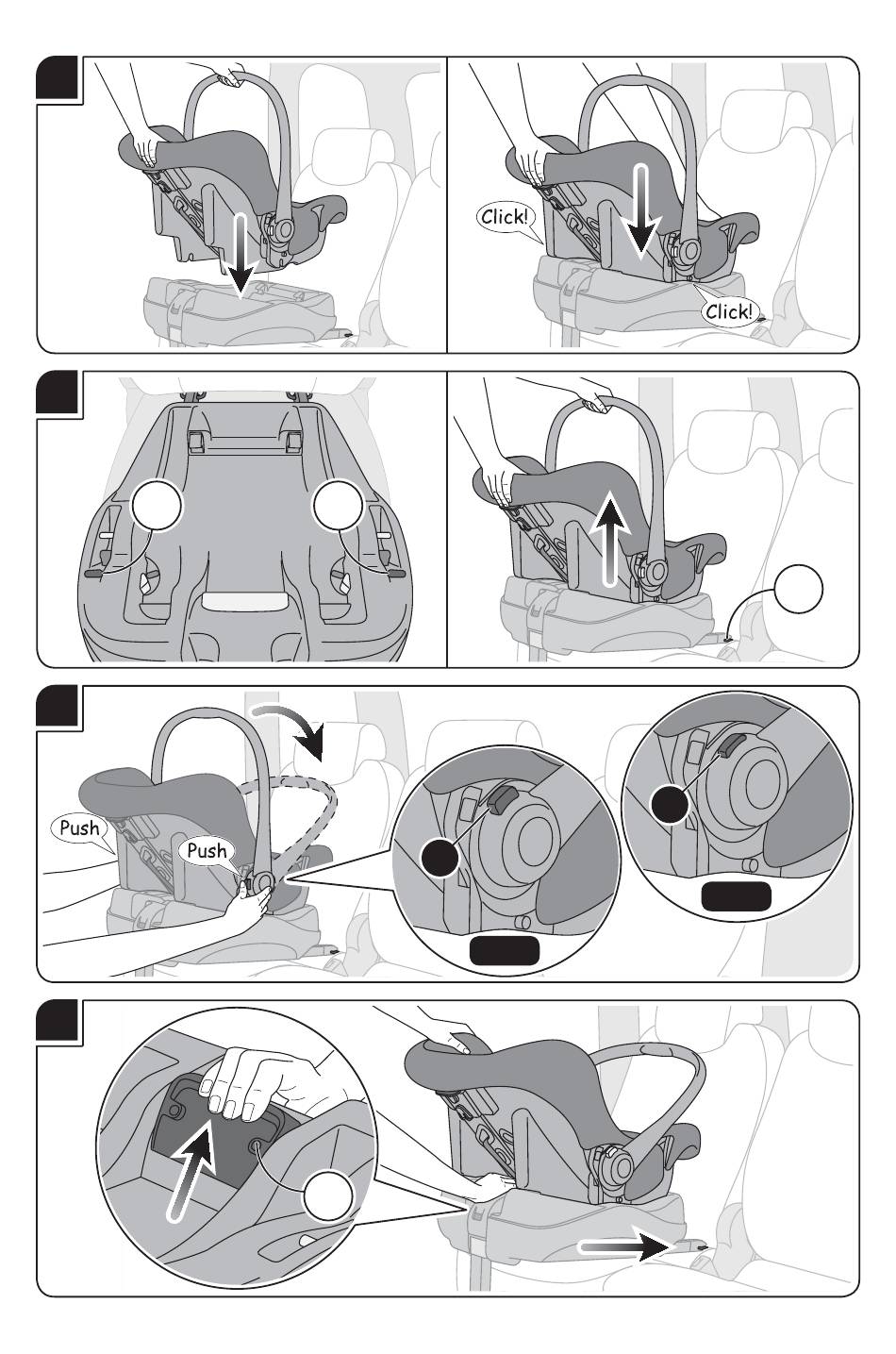 Click!

Click!

Push

Push