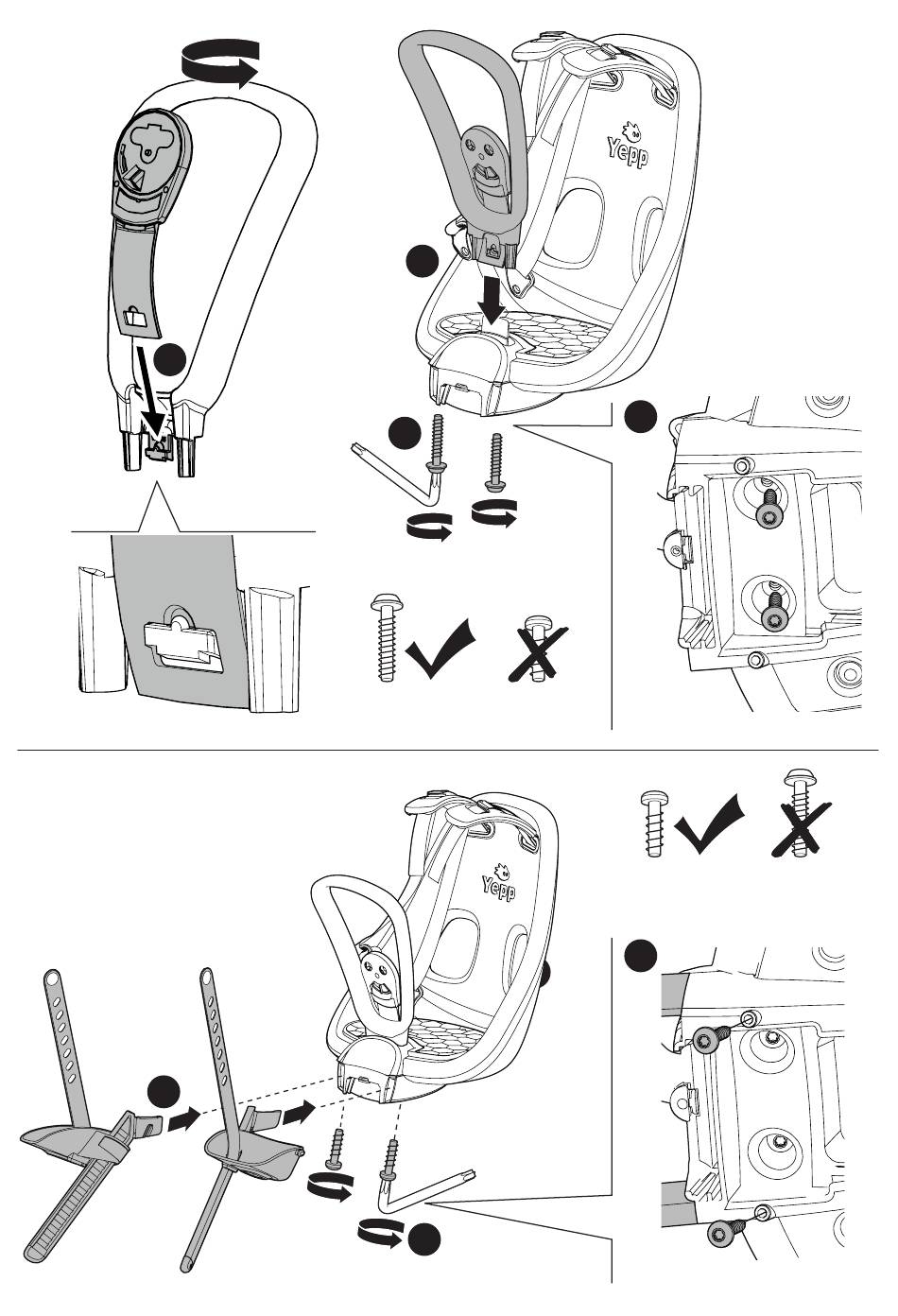 Yepp

Yepp