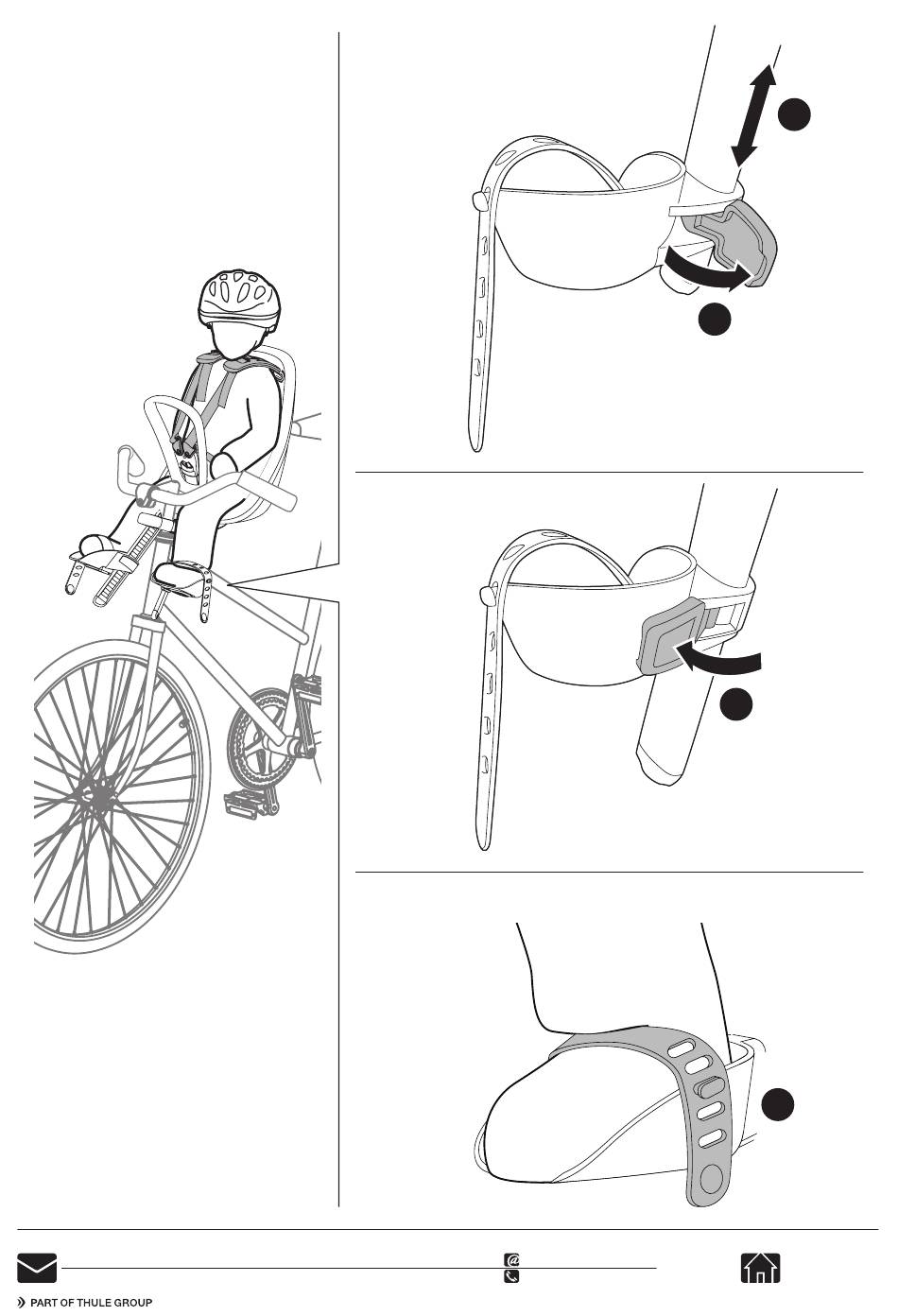 PART OF THULE GROUP