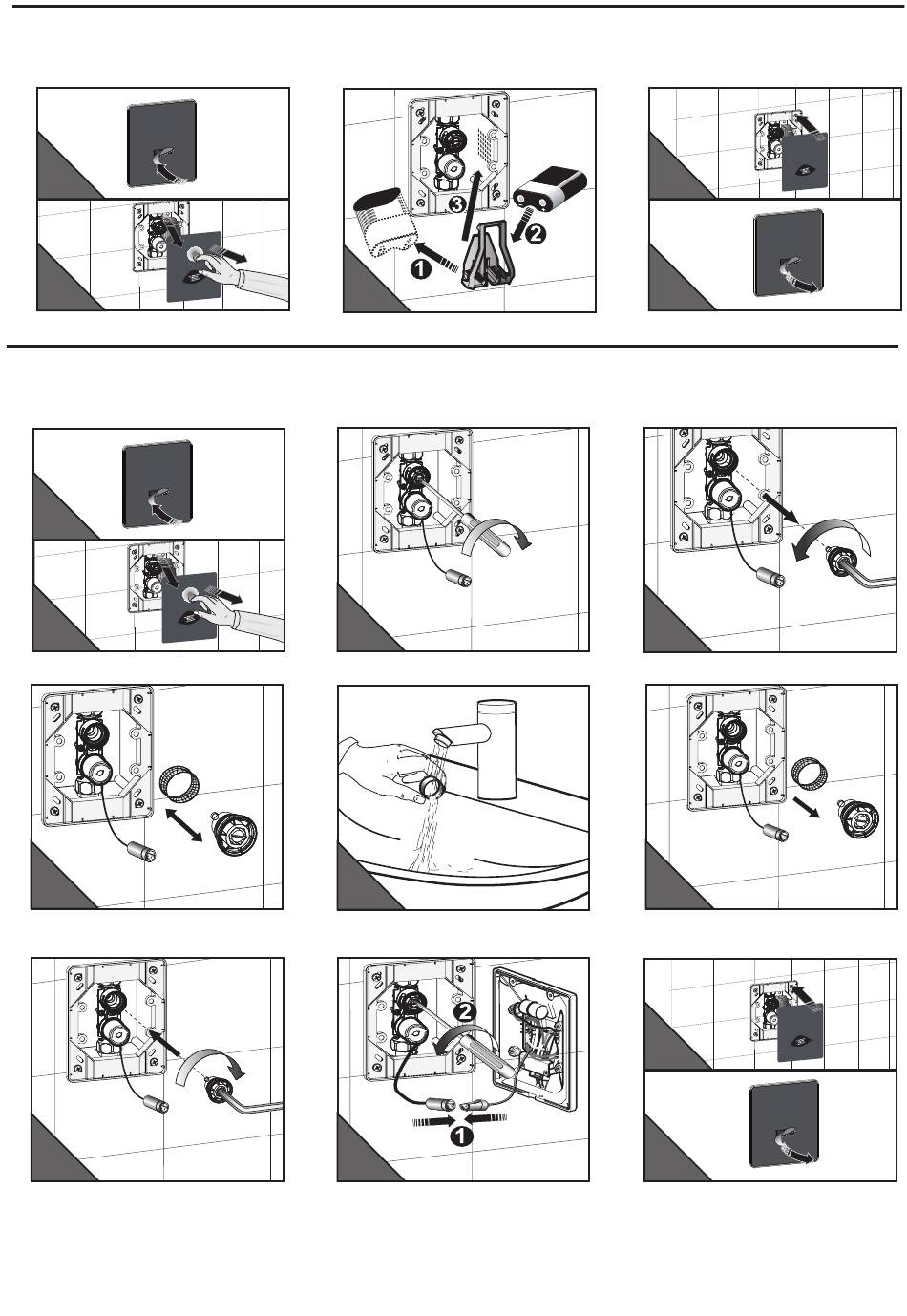 3
2
1

2
1