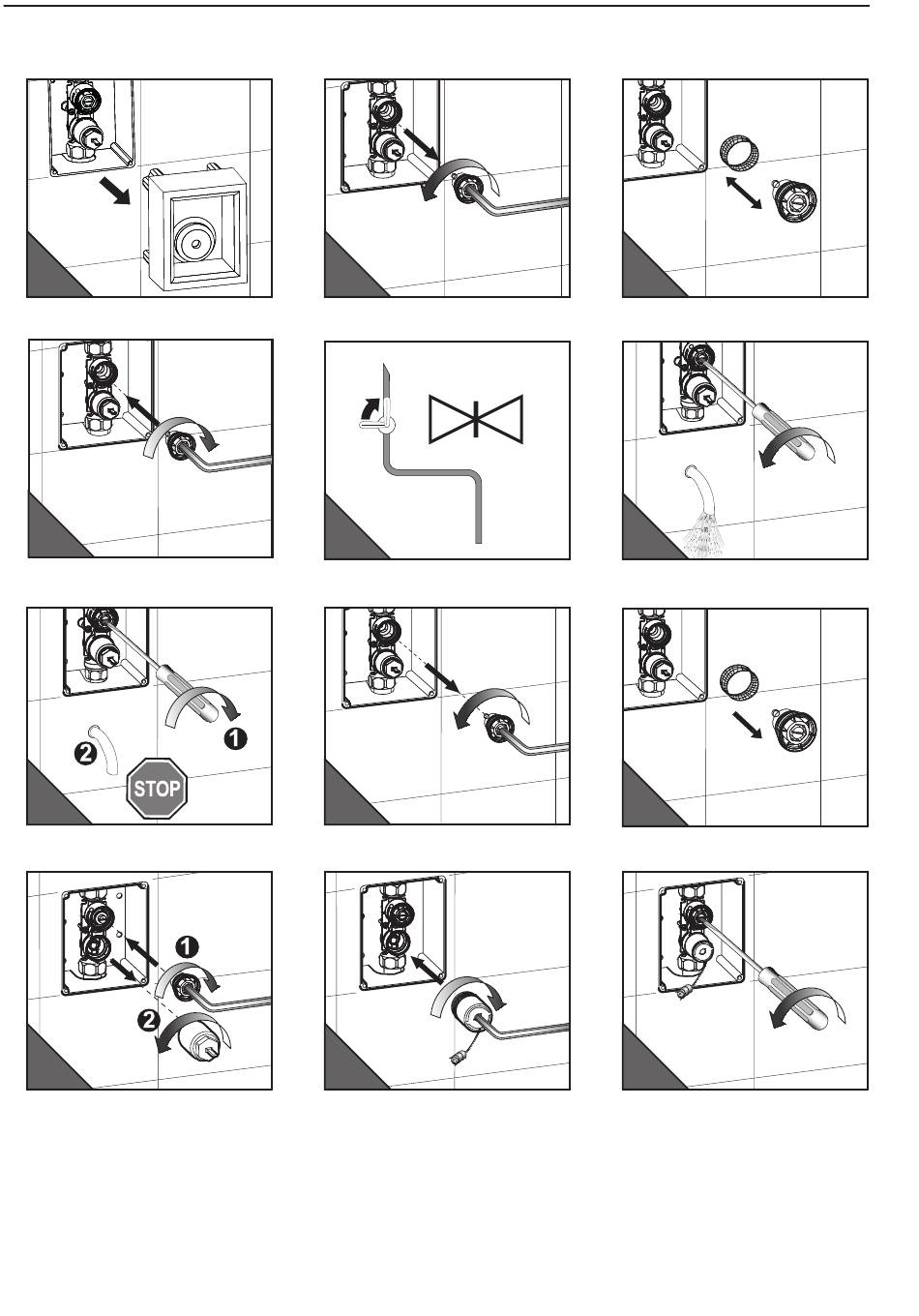 1

2

STOP

1

2