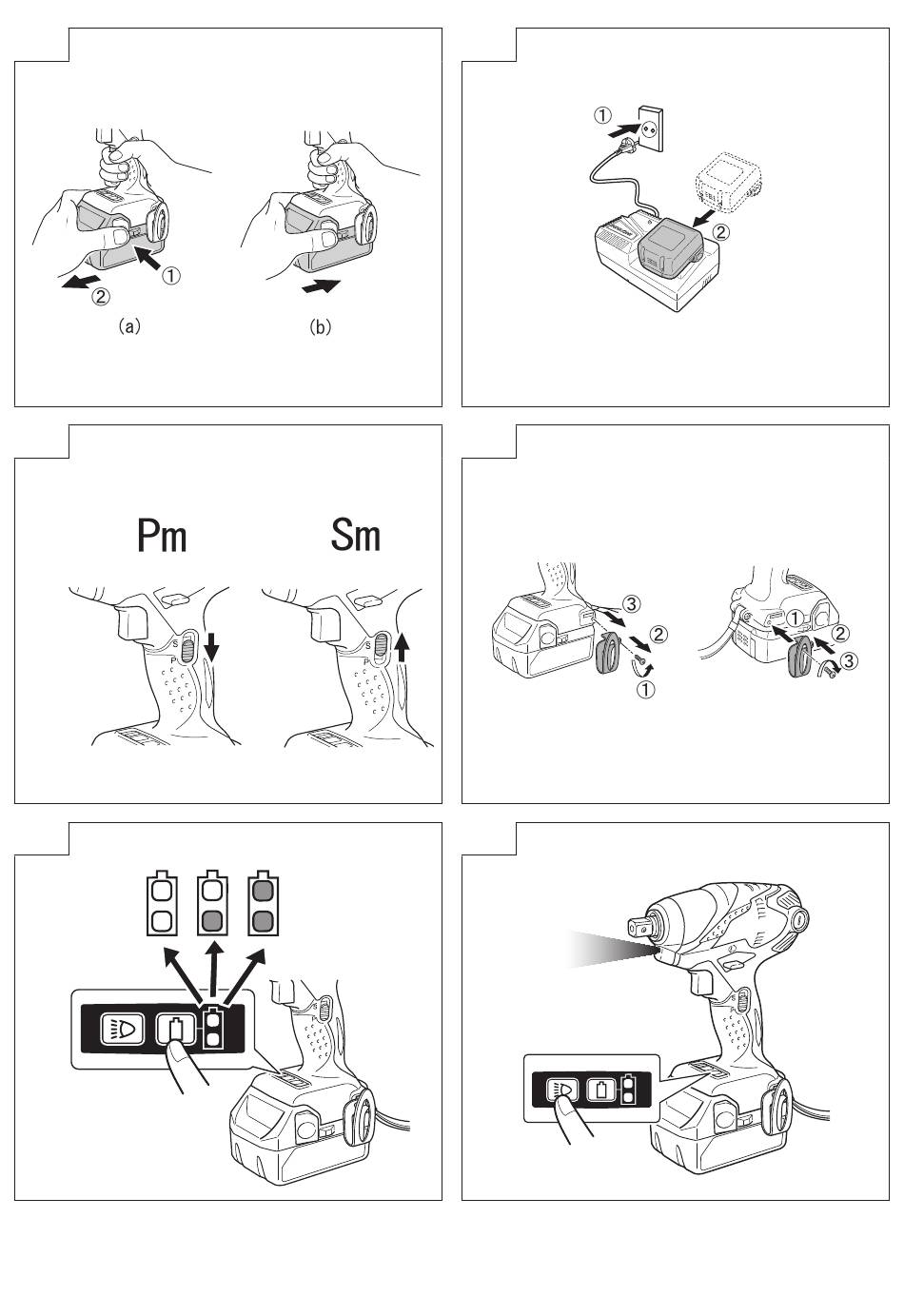 ①
②
(a)
(b)

①
②

Pm
Sm
S
P
S
P

③
②
①
①
②
③