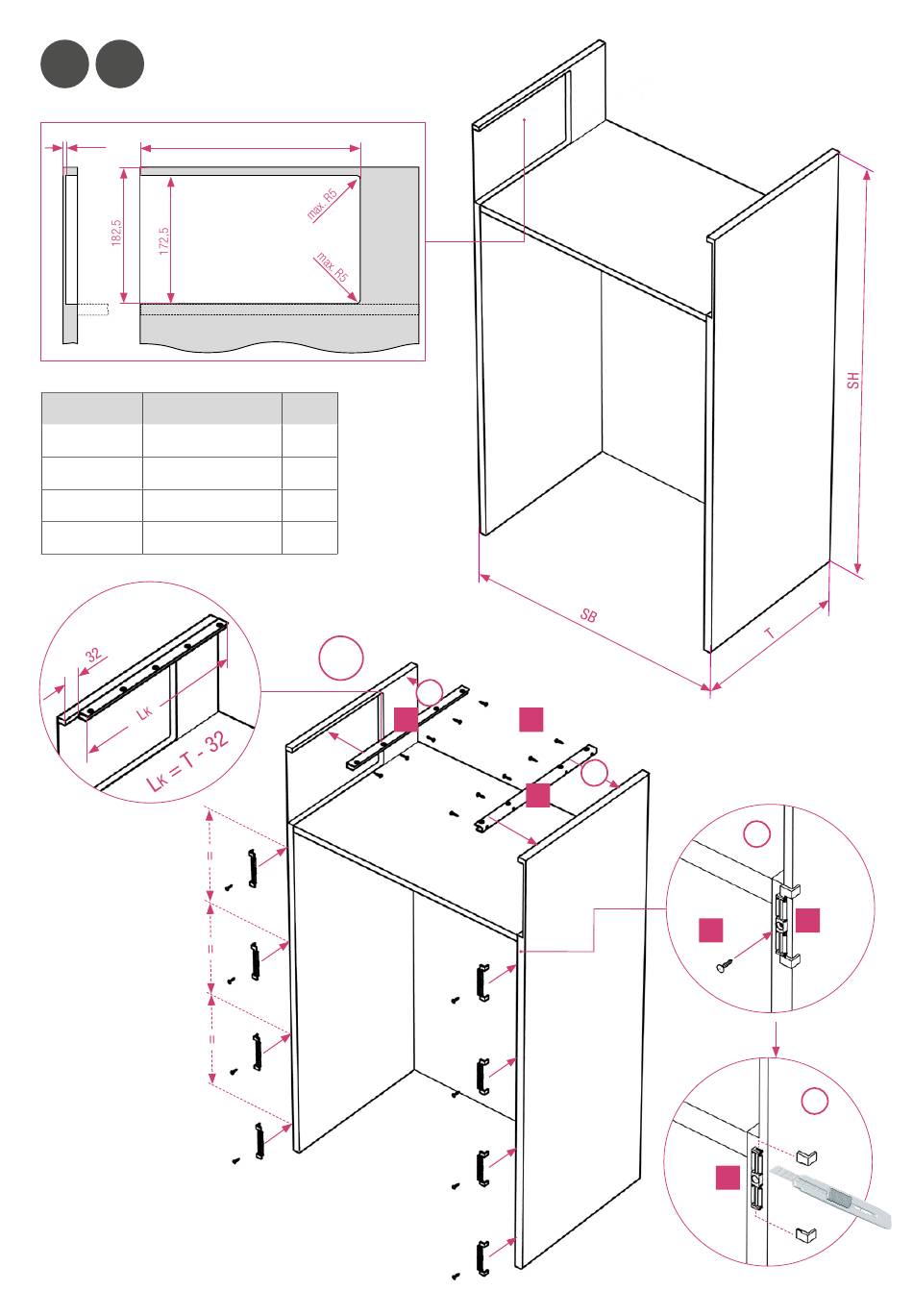 182,5

172,5

max. R5

max. R5

SH

SB

T

32

Lk

Lk = T - 32

=

=

=