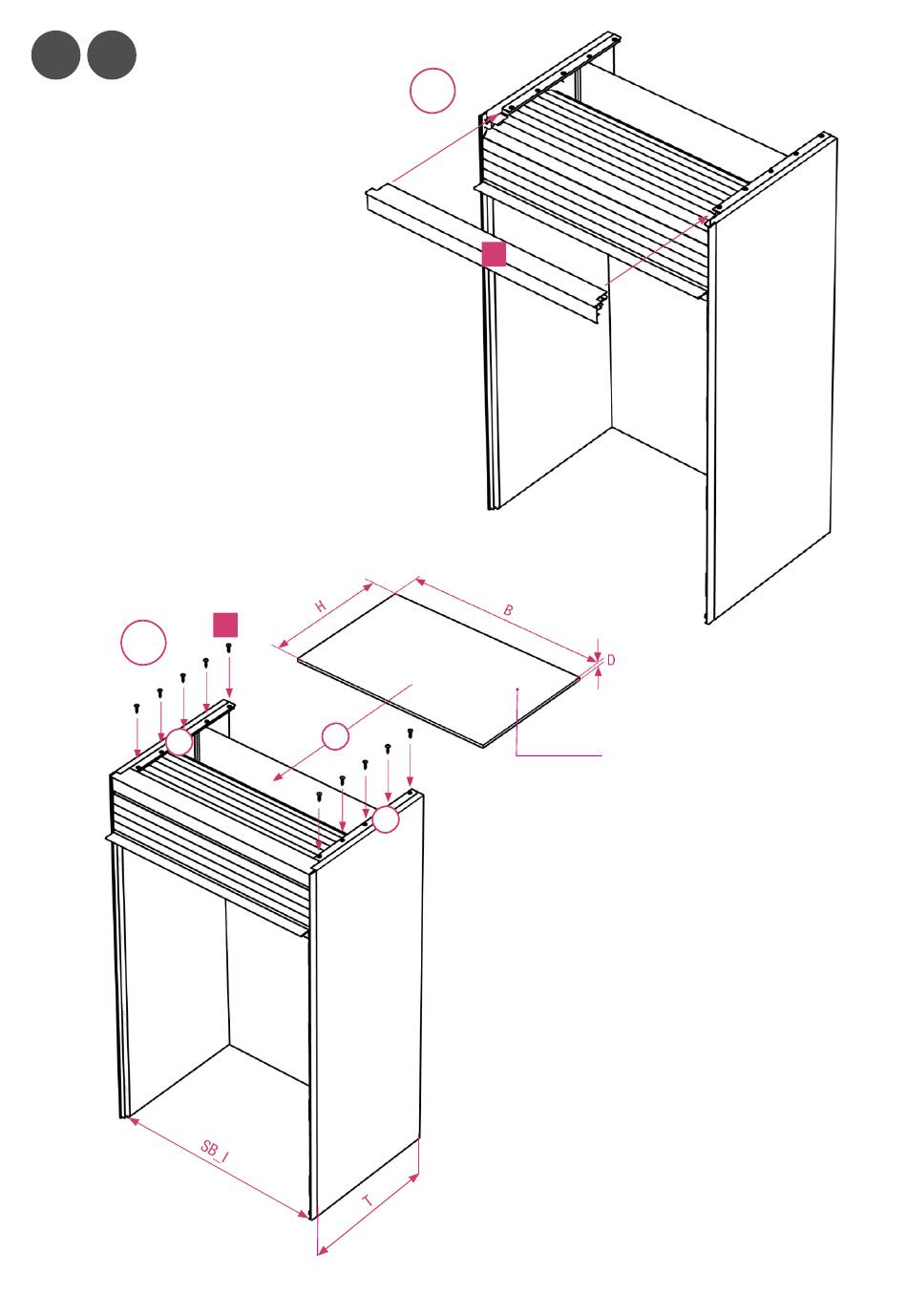 H

B

D

SB_I

T