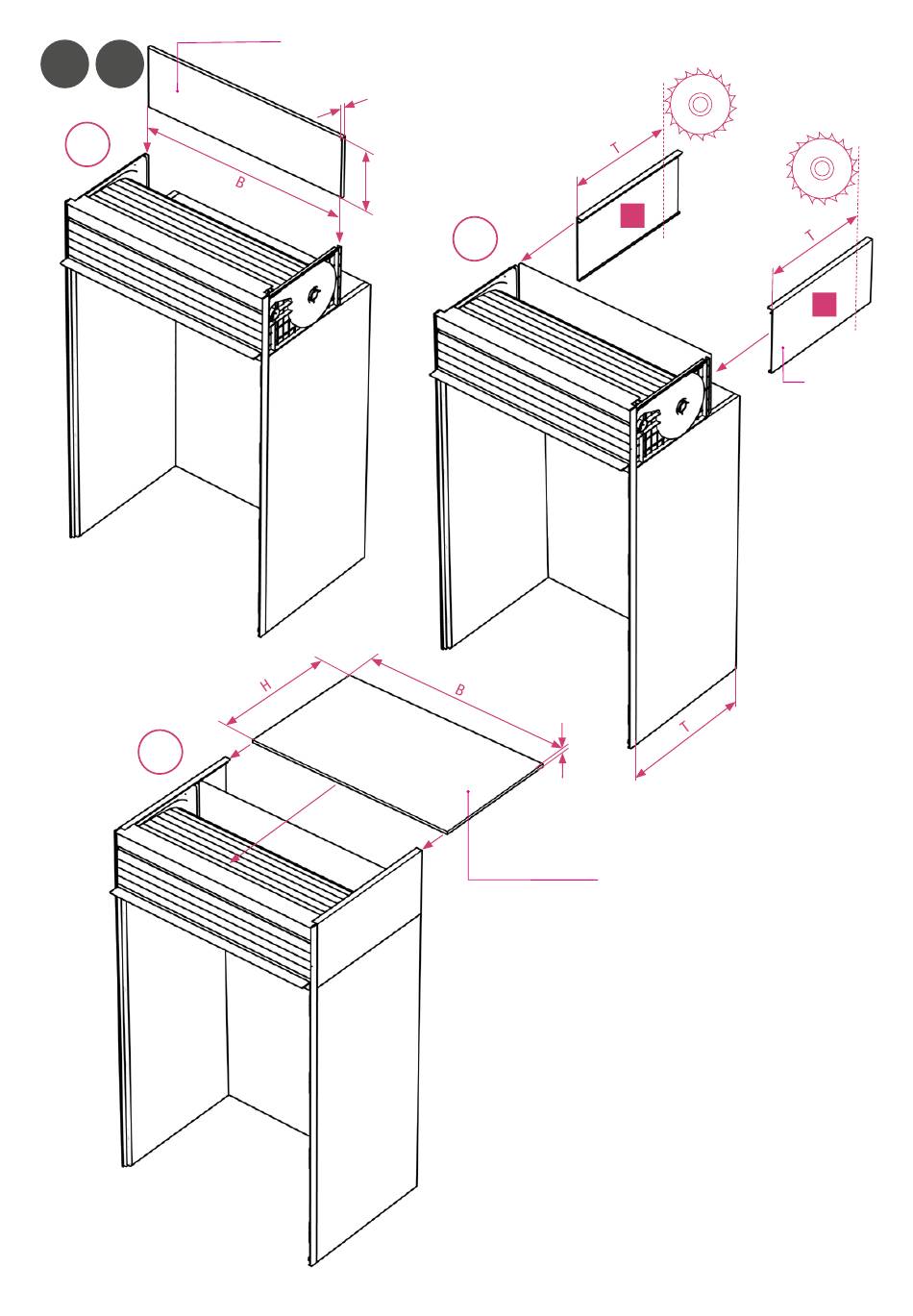 B

T

T

H

B

T