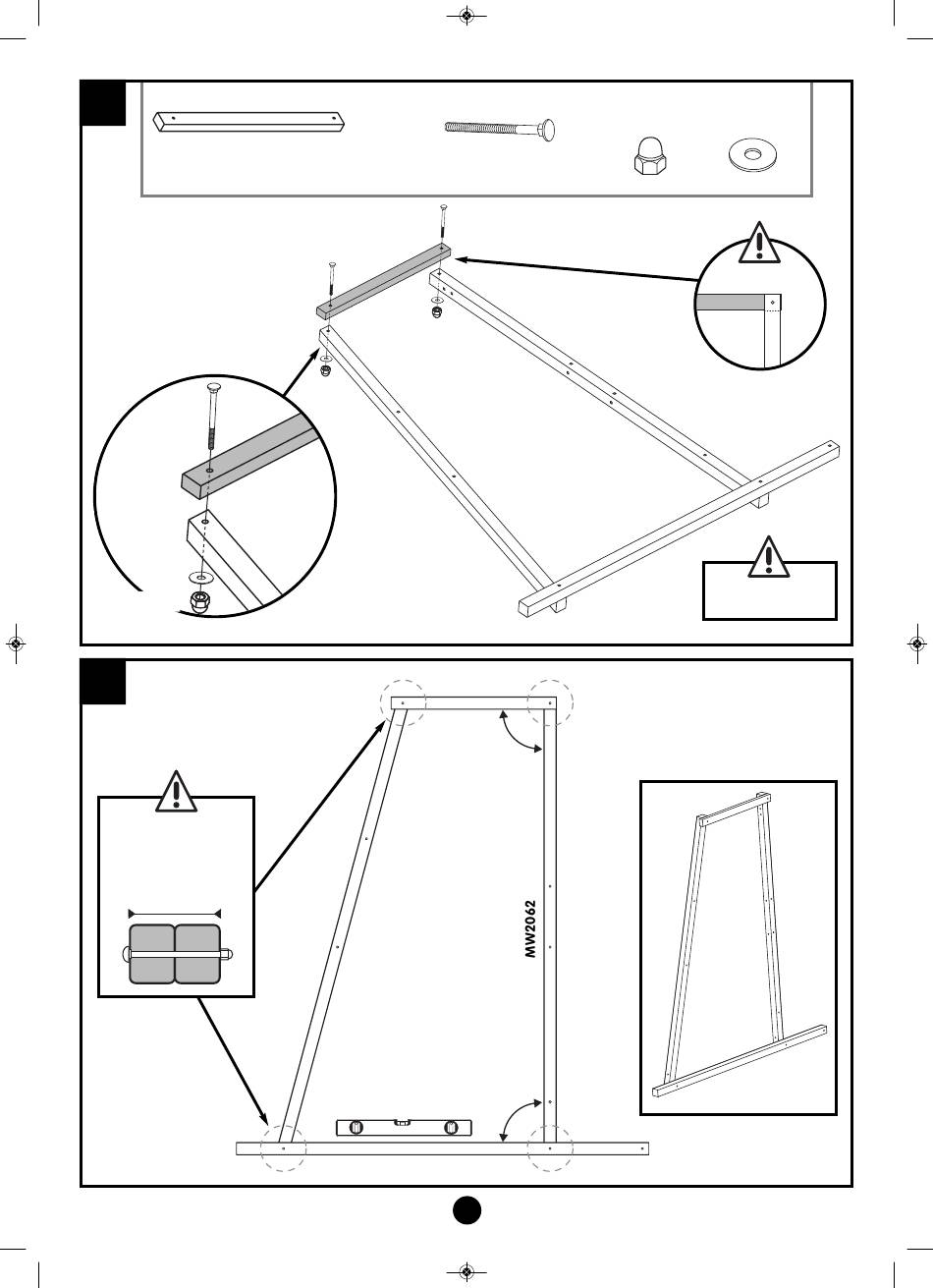 MW2062